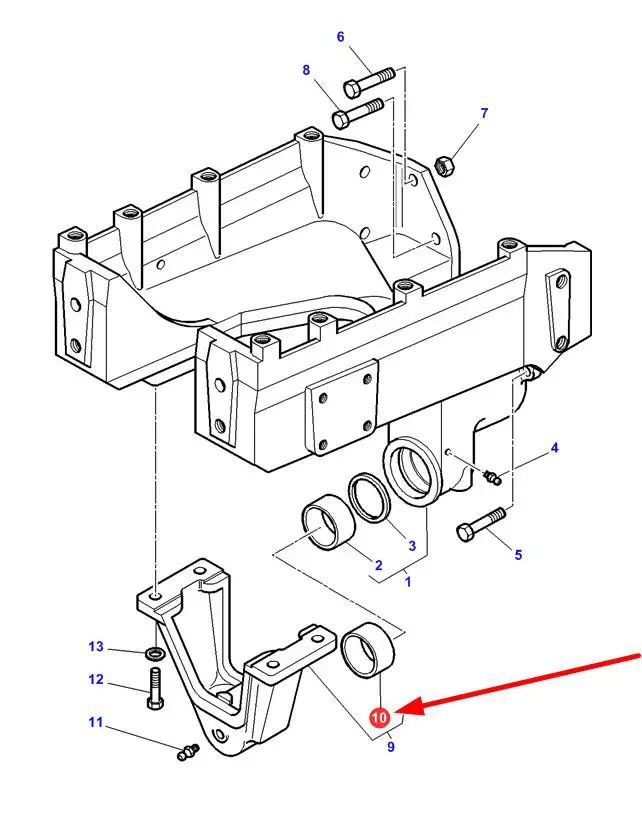 6
8
7
4
5
3
2
1
13
12
11
10
9