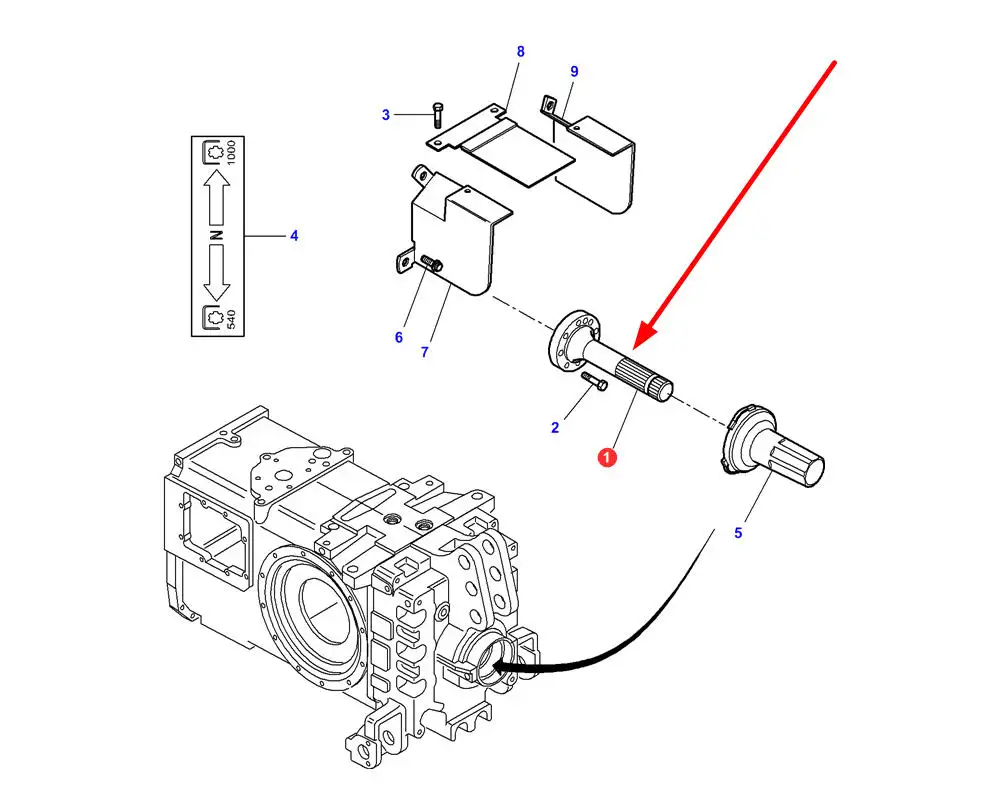 8
9
3
1000
N
540
4
6
7
2
1
5