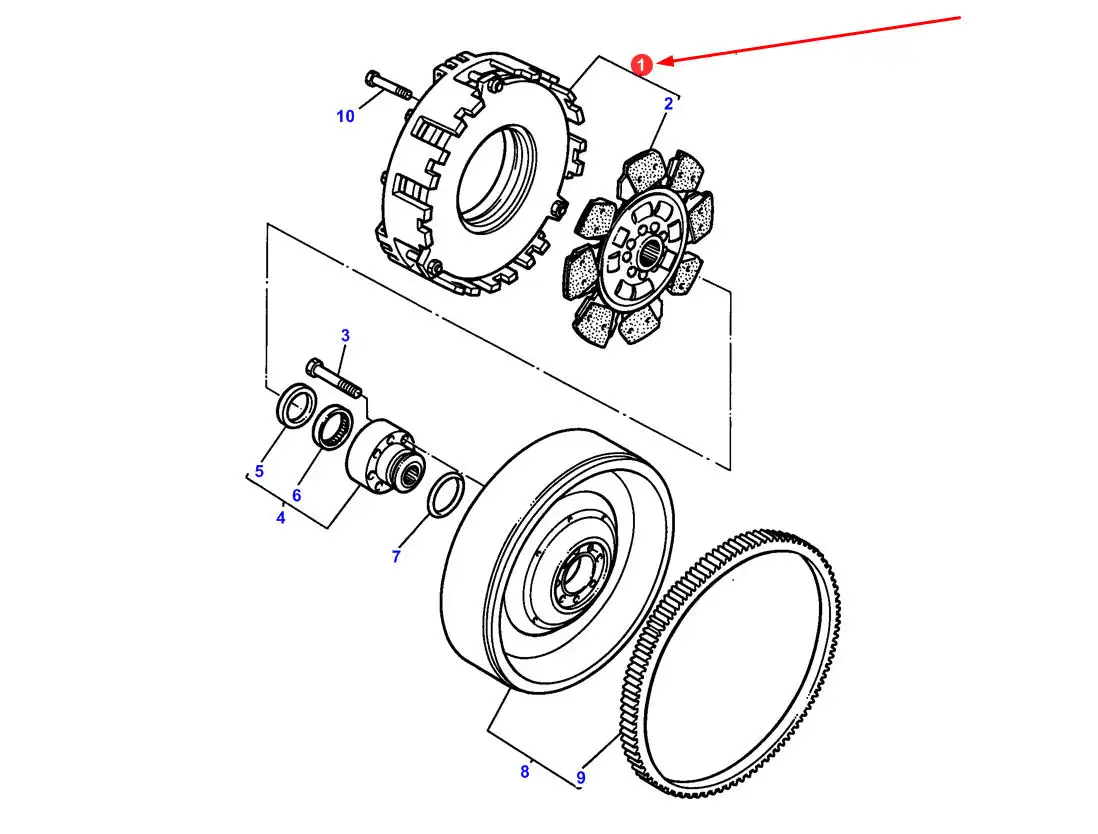 1
2
10
3
5
6
4
7
8
9