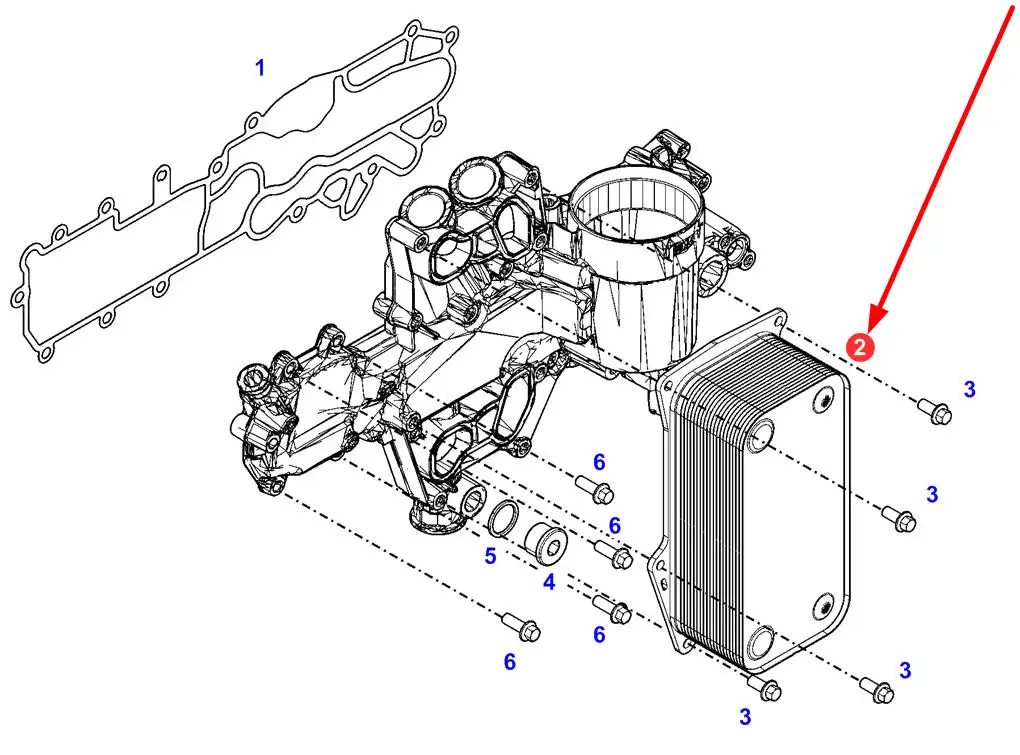 1
2
3
3
6
6
5
4
6
6
3
3