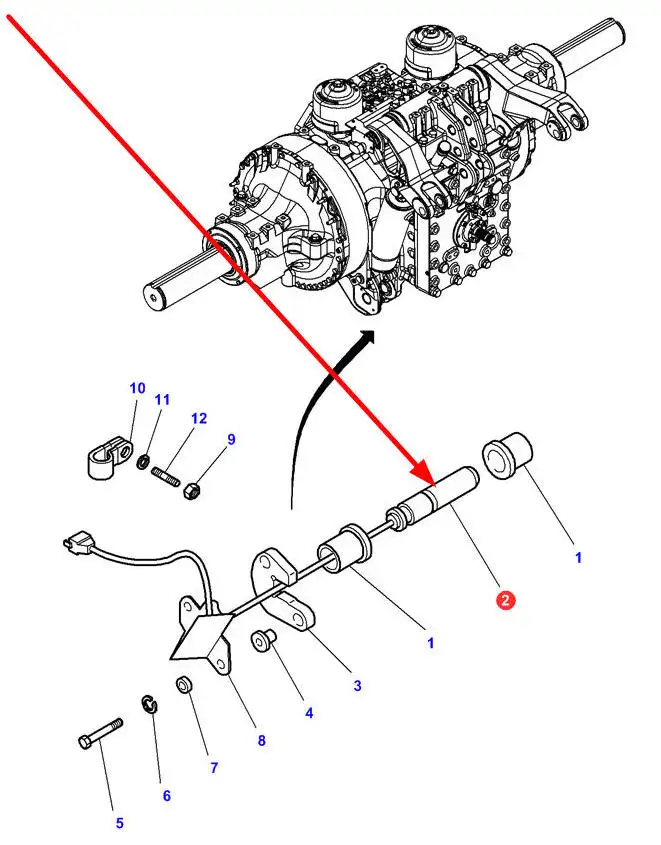 10
11
12
9
1
2
1
3
4
8
7
6
5