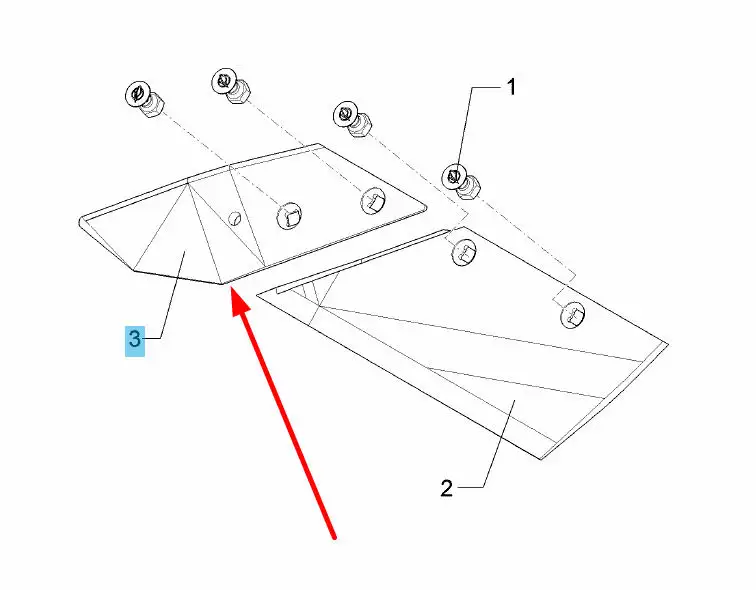 1
3
2