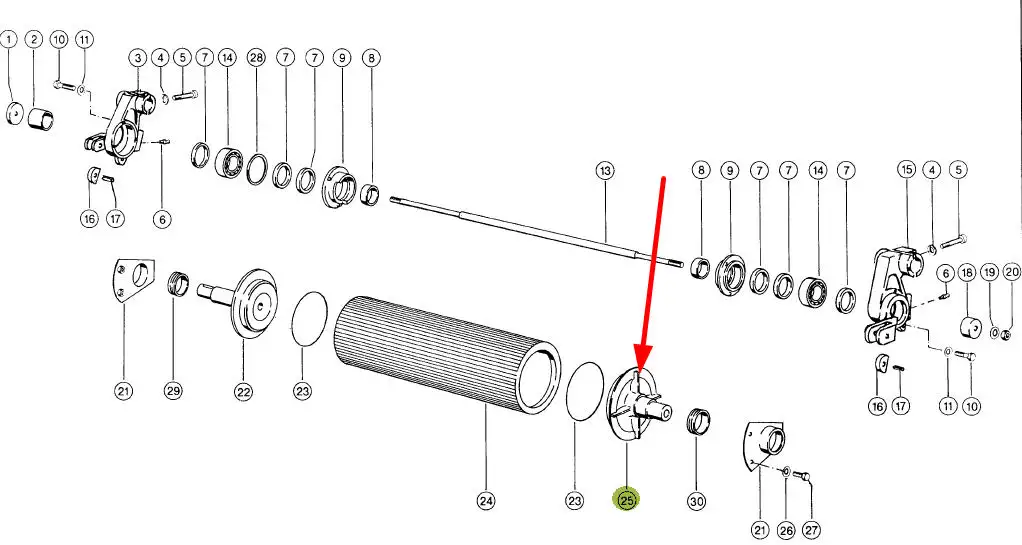 1 2 10 11 3 4 5 7 14 28 7 7 9 8

16 17 6

13 8 9 7 7 14 7 15 4 5

6 18 19 20

21 29 22 23 24 23 25 30

16 17 11 10

21 26 27