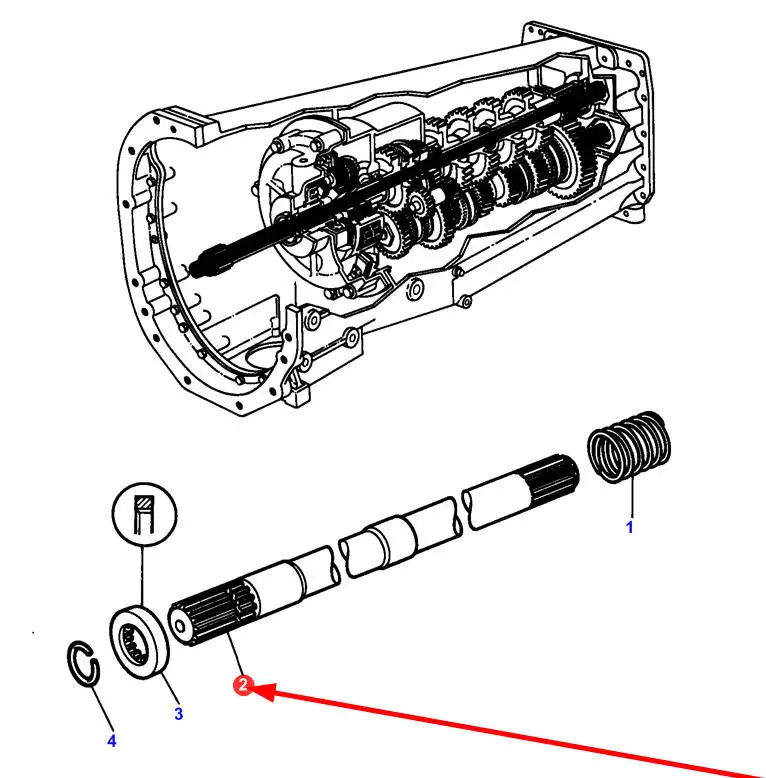 1
2
3
4