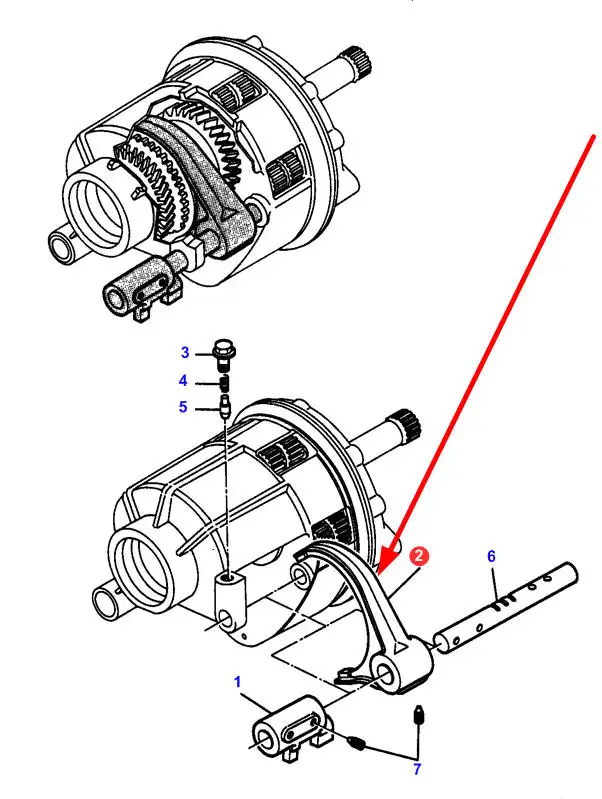 3
4
5
2
6
1
7