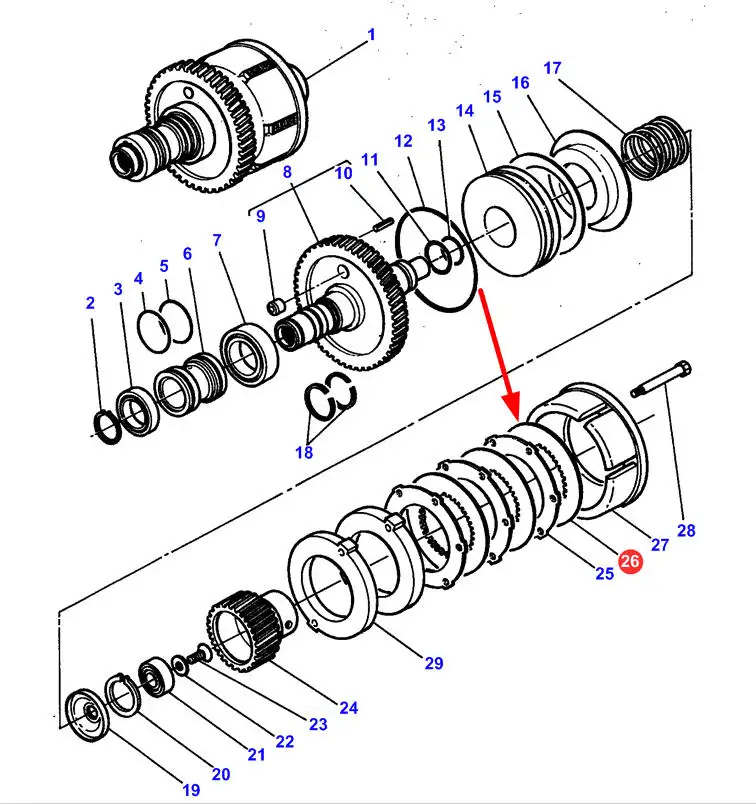 1
17
16
15
14
13
12
11
10
8
9
7
6
5
4
3
2
18
28
27
26
25
29
24
23
22
21
20
19