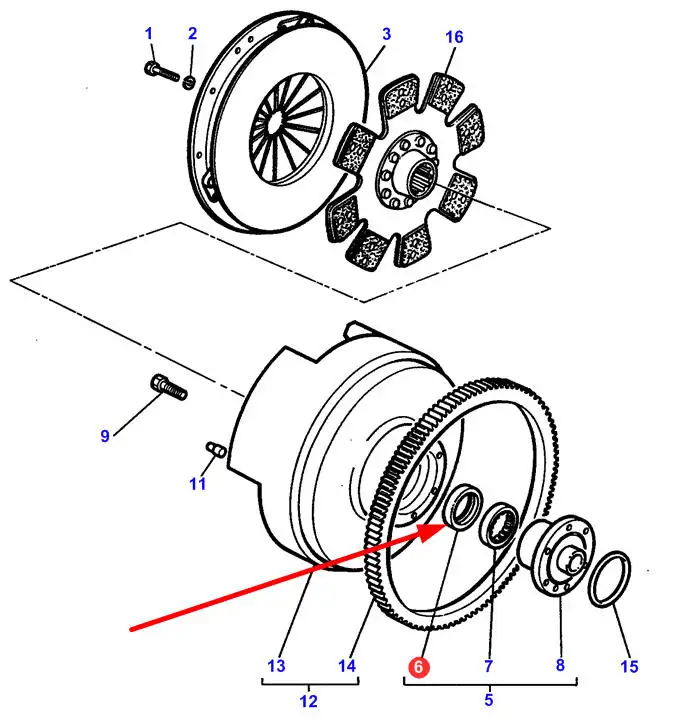 1
2
3
16
9
11
13
14
6
7
8
15
12
5