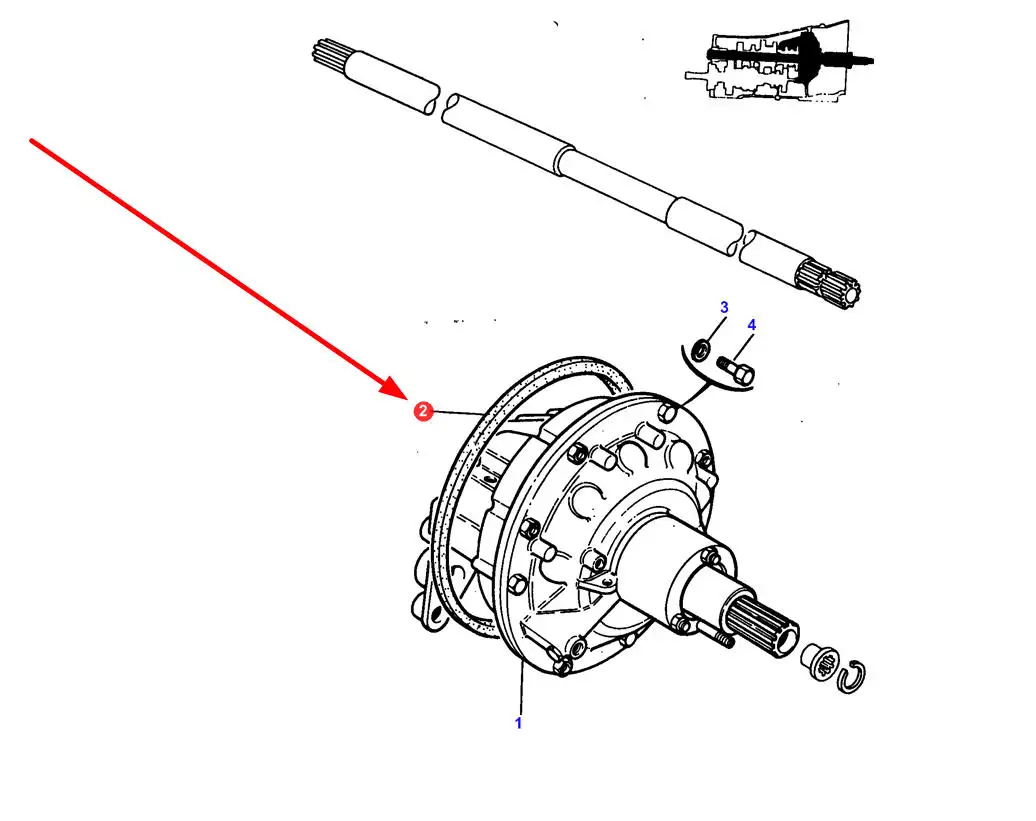 3
4
2
1