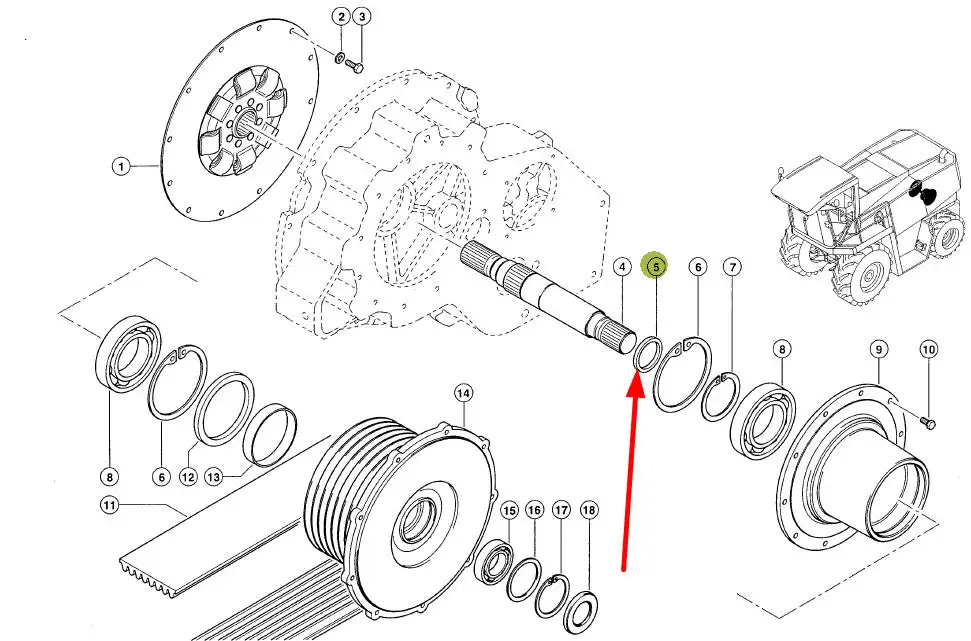 2 3
1
4 5 6 7
8 9 10
8 6 12 13
14
11
15 16 17 18