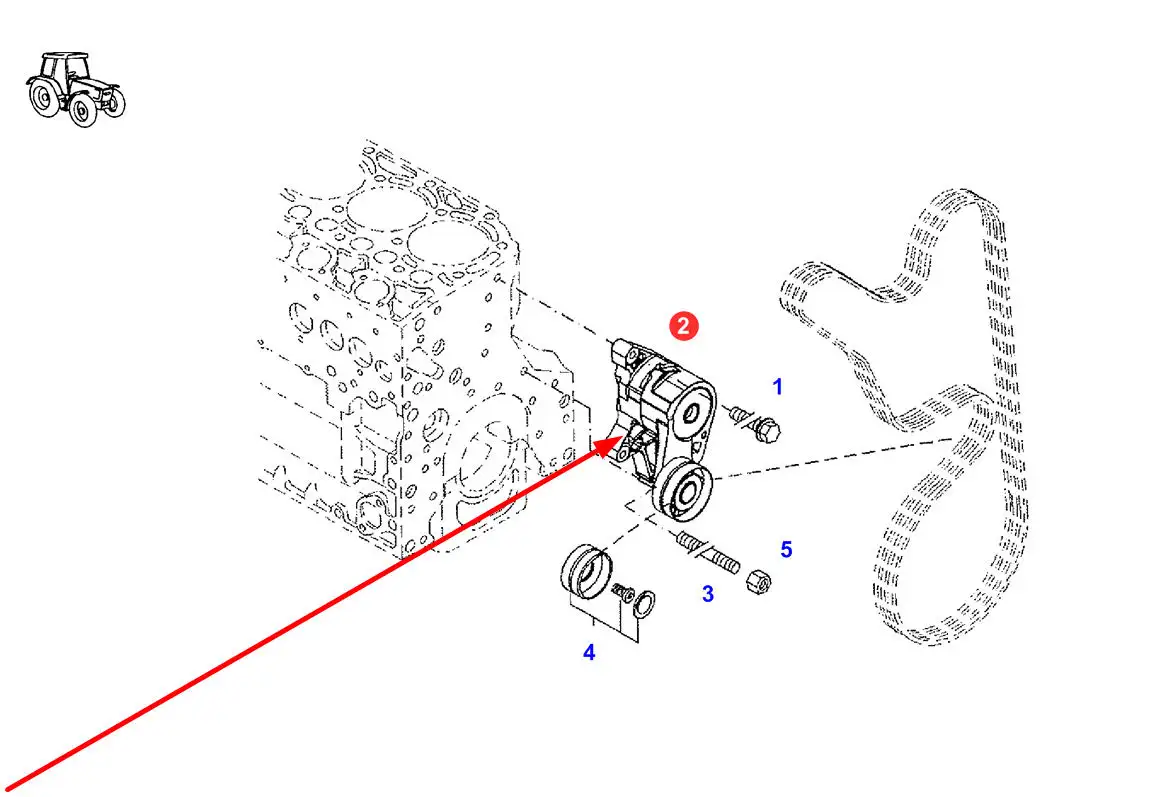 2
1
5
3
4