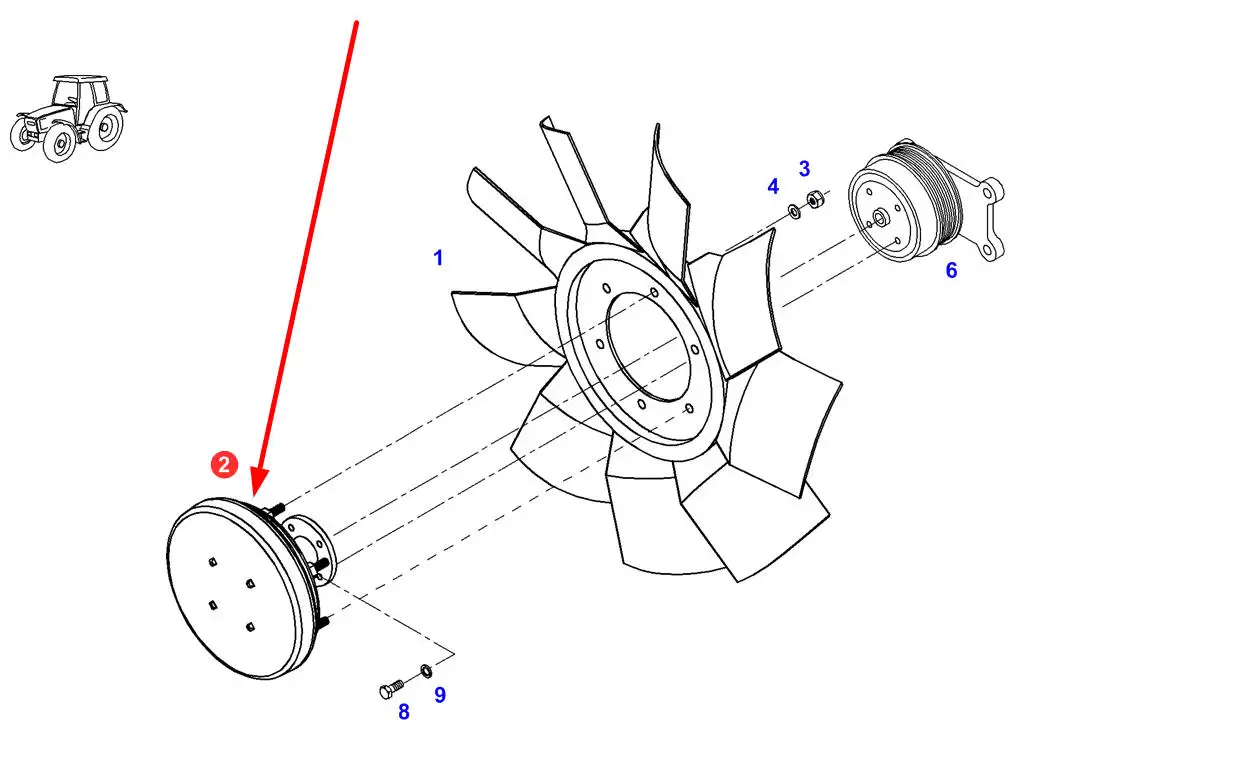 4
3
1
6
2
8
9