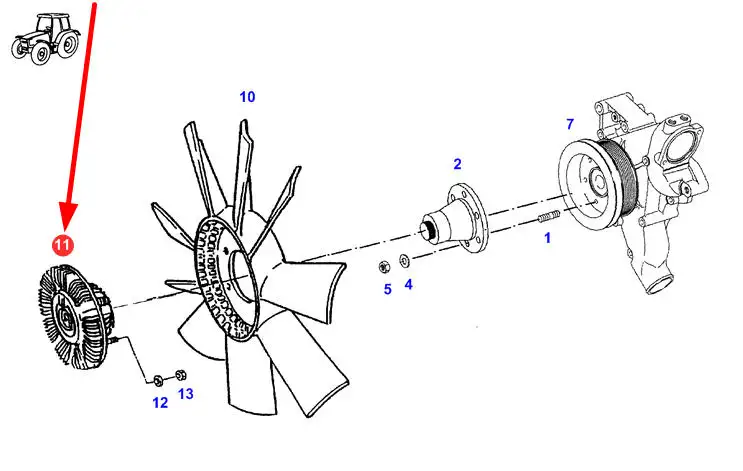 10
7
2
1
11
5
4
12
13