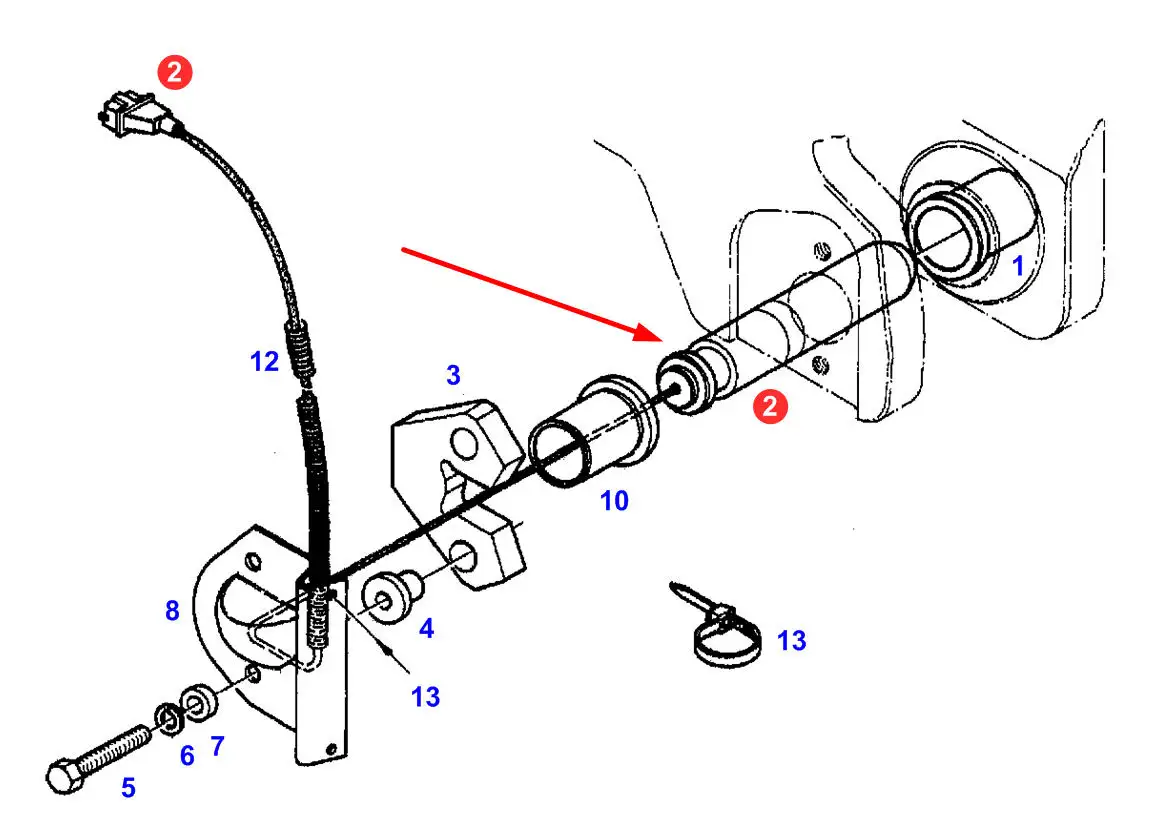 2
1
12
3
2
10
8
4
13
13
6
7
5