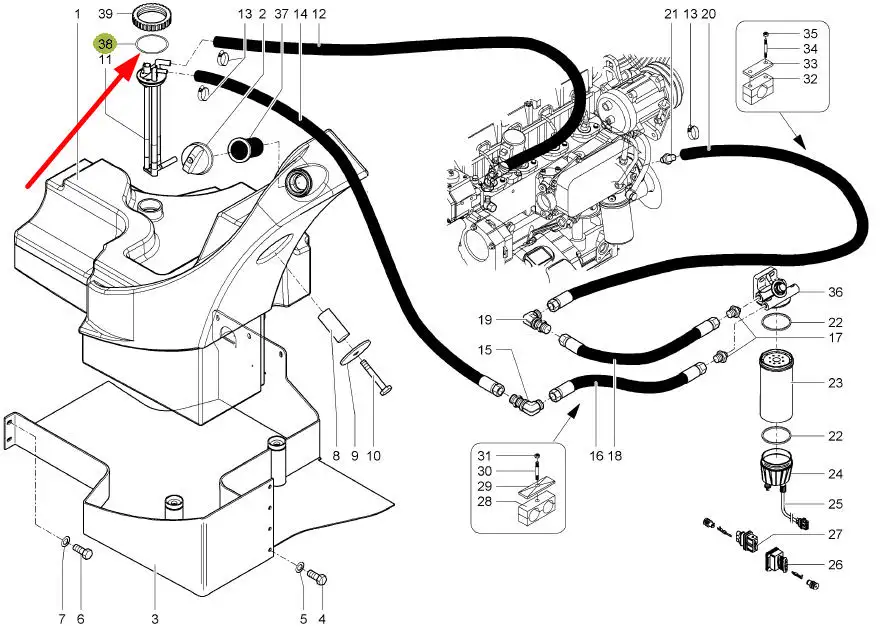 1
39
38
11
13
2
37
14
12
21
13
20
35
34
33
32
36
22
17
23
22
24
25
27
26
19
15
16
18
31
30
29
28
8
9
10
7
6
3
5
4