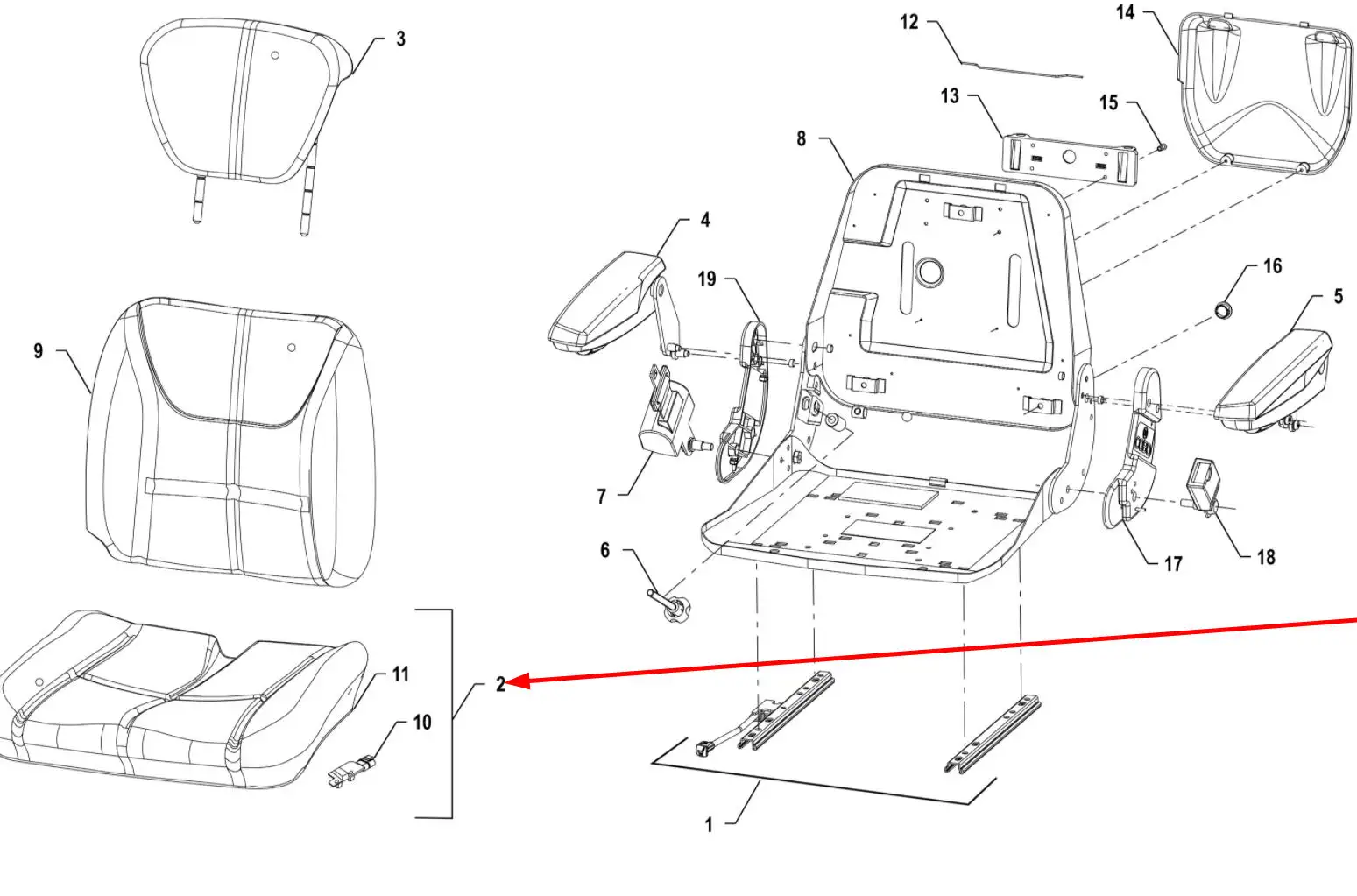 3
12
14
13
15
8
4
19
16
5
9
7
6
17
18
11
2
10
1