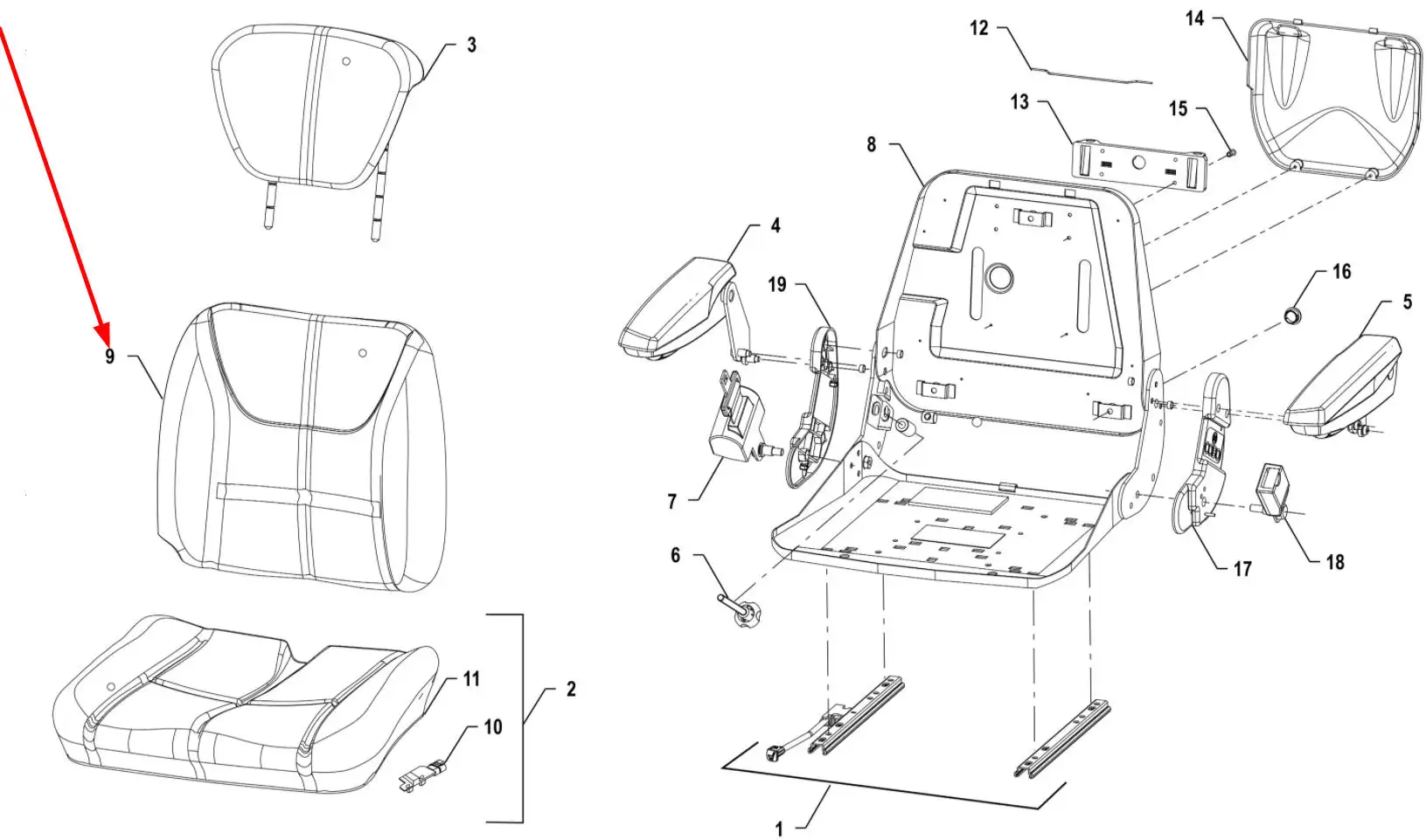 3
9
11
10
2
12
14
13
15
8
4
19
16
5
7
6
17
18
1