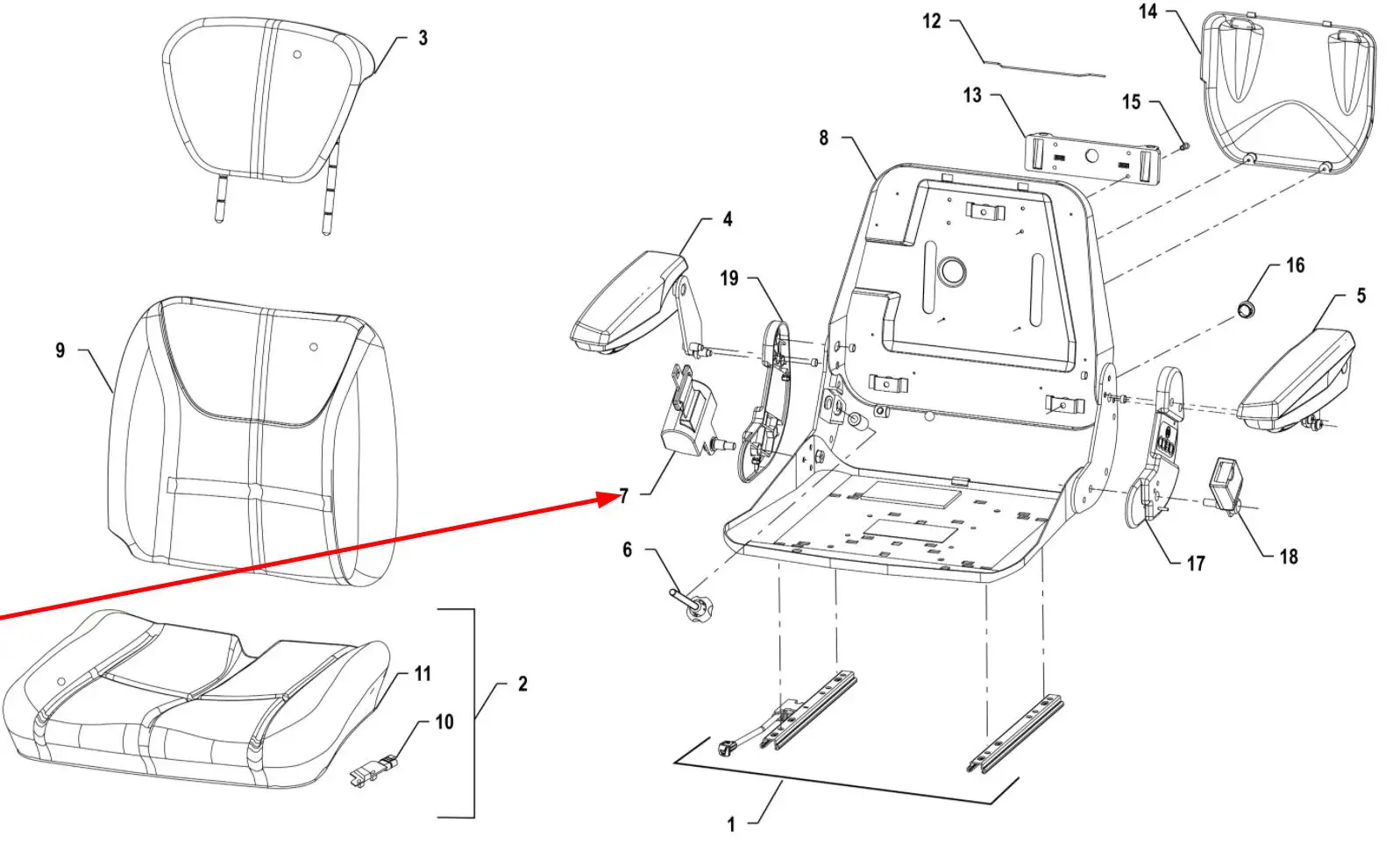 3
12
14
13
15
8
4
19
16
5
9
7
6
17
18
11
2
10
1