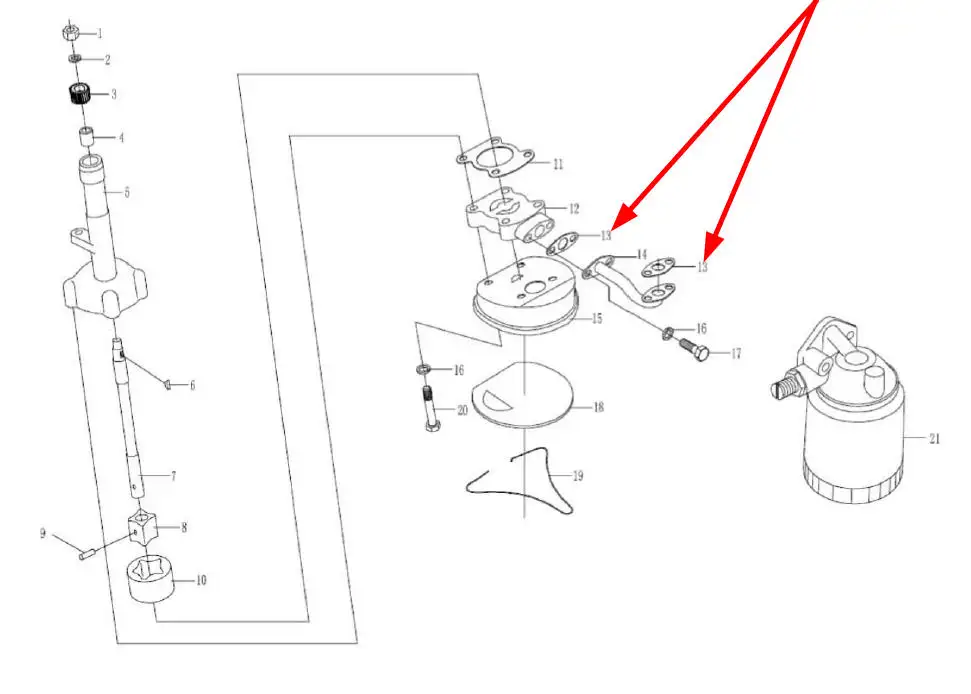 1
2
3
4
5
6
7
8
9
10
11
12
13
14
13
15
16
17
16
20
18
19
21