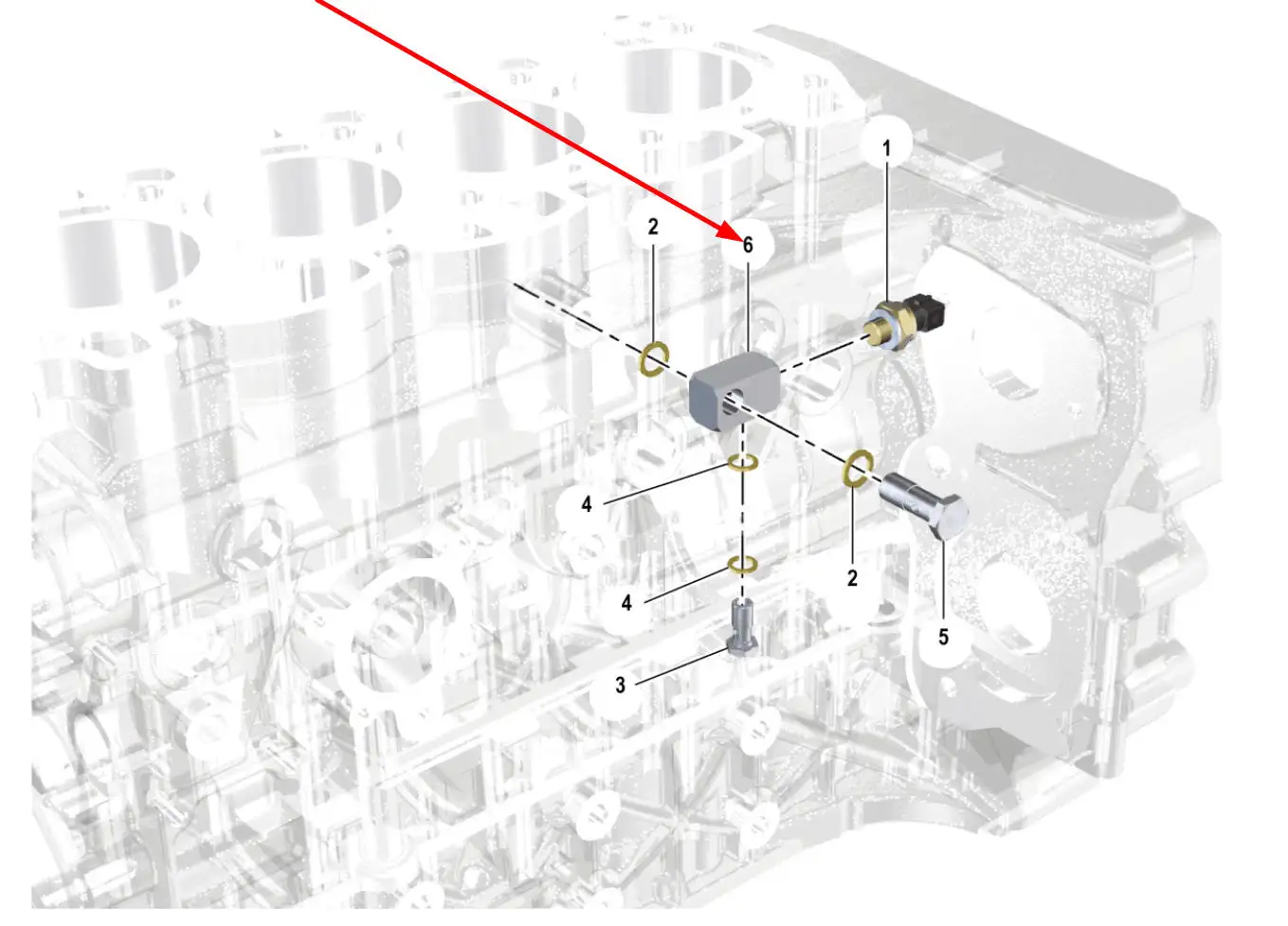 1
2
6
4
2
4
5
3