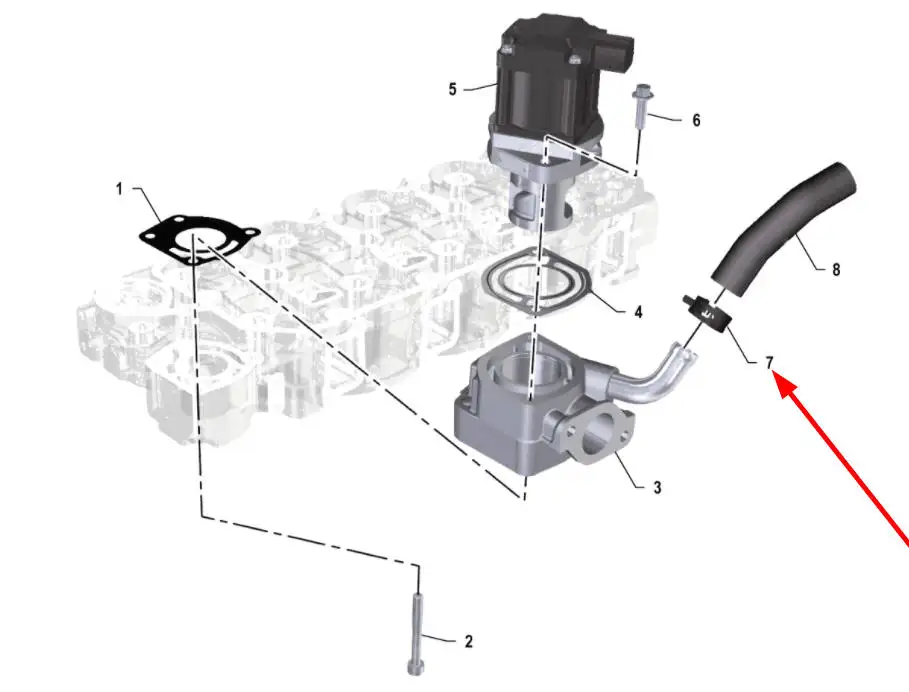 5
6
1
8
4
7
3
2