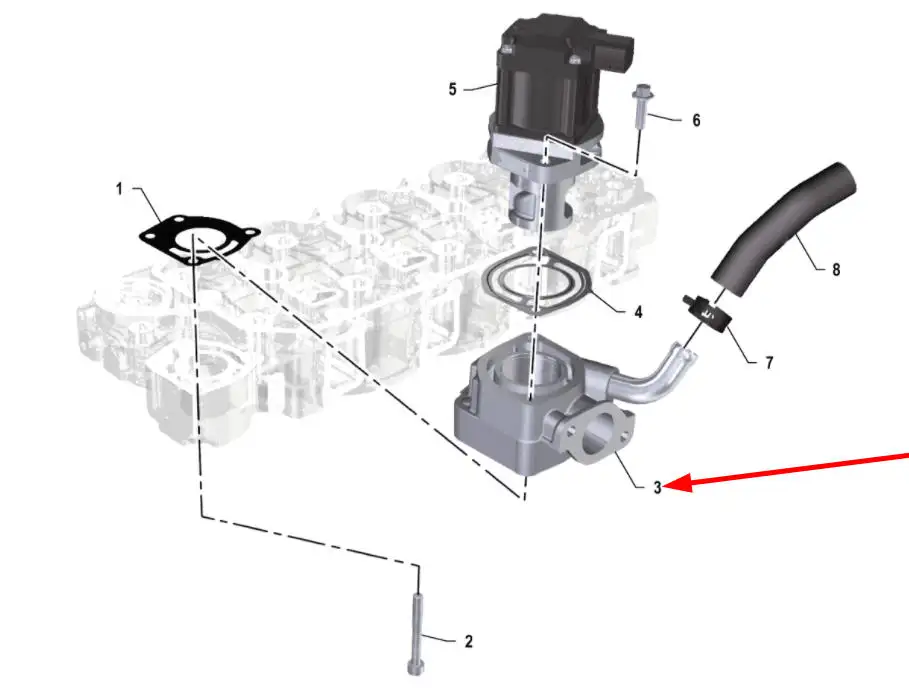 5
6
1
8
4
7
3
2