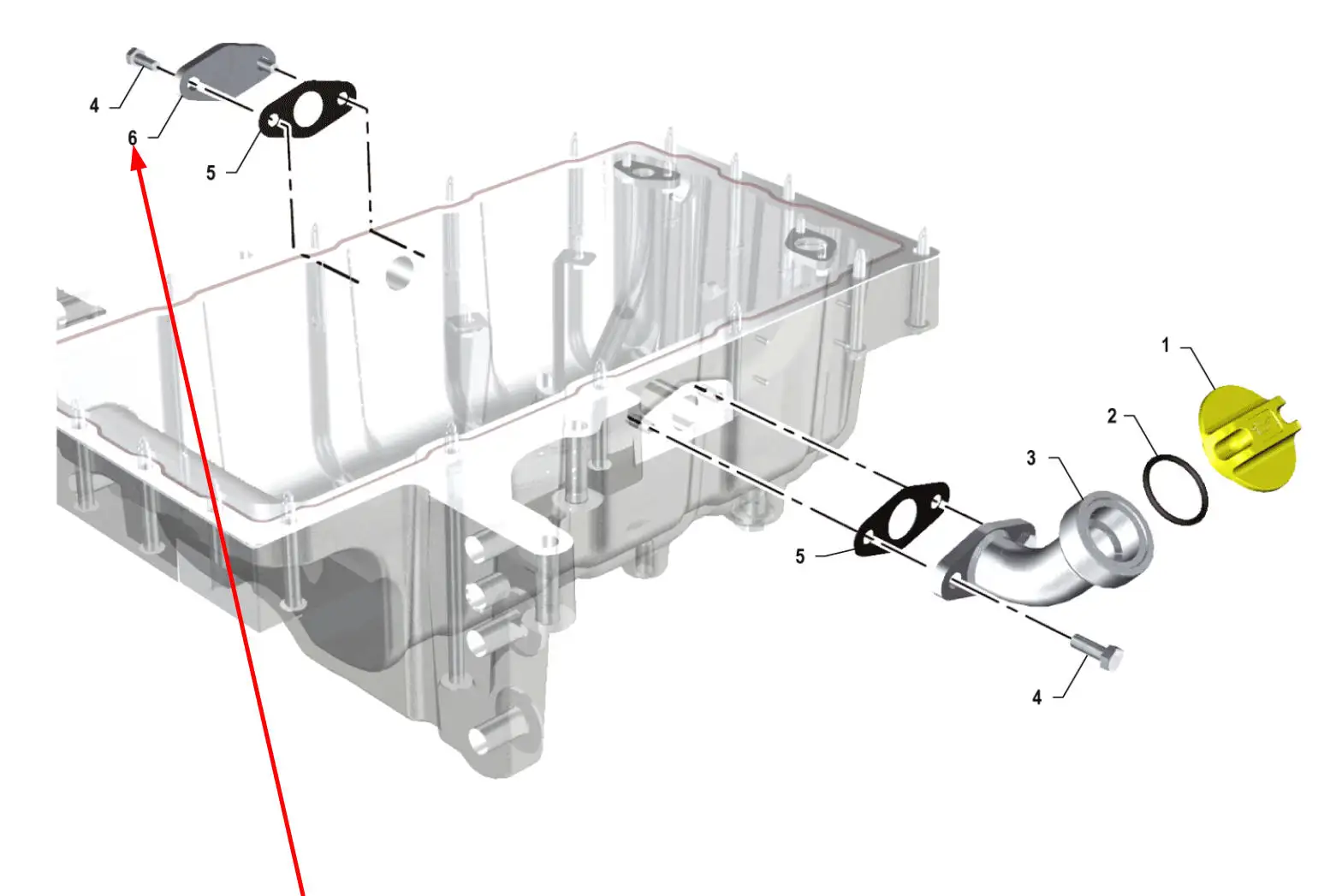 4
6
5
1
2
3
5
4