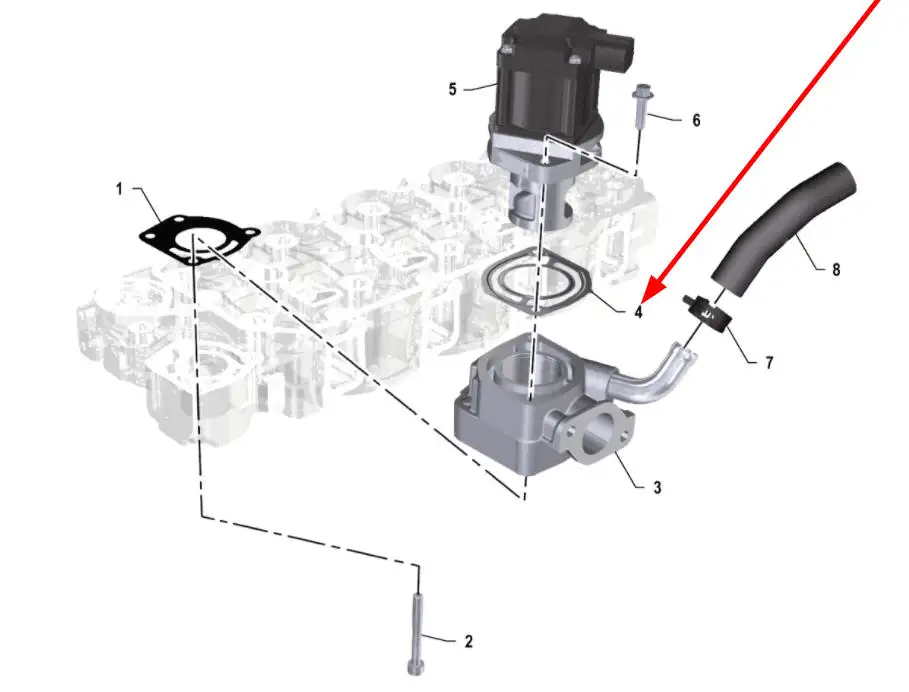 5
6
1
8
4
7
3
2