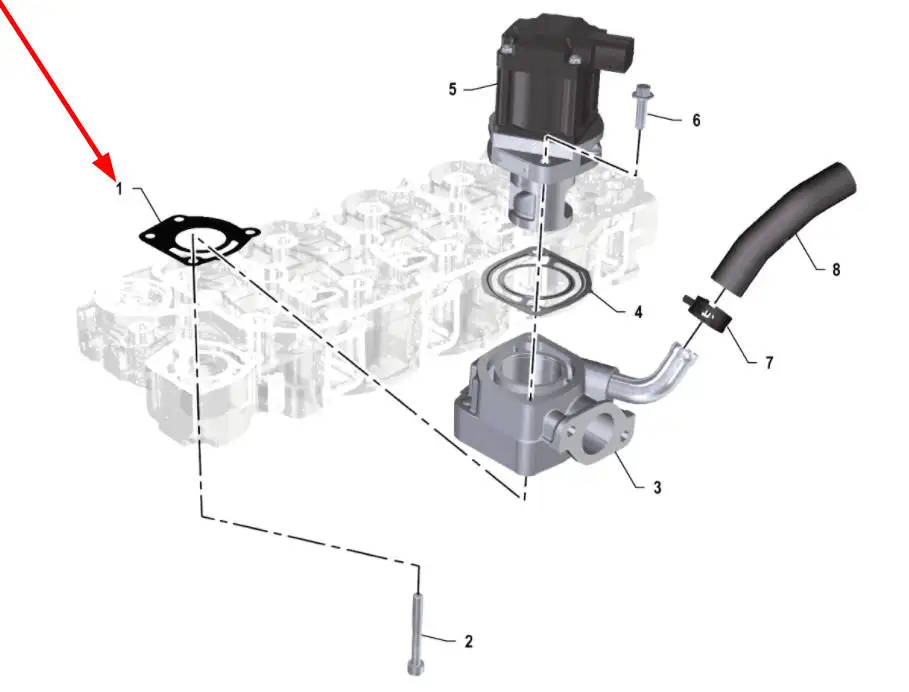 1
5
6
8
4
7
3
2