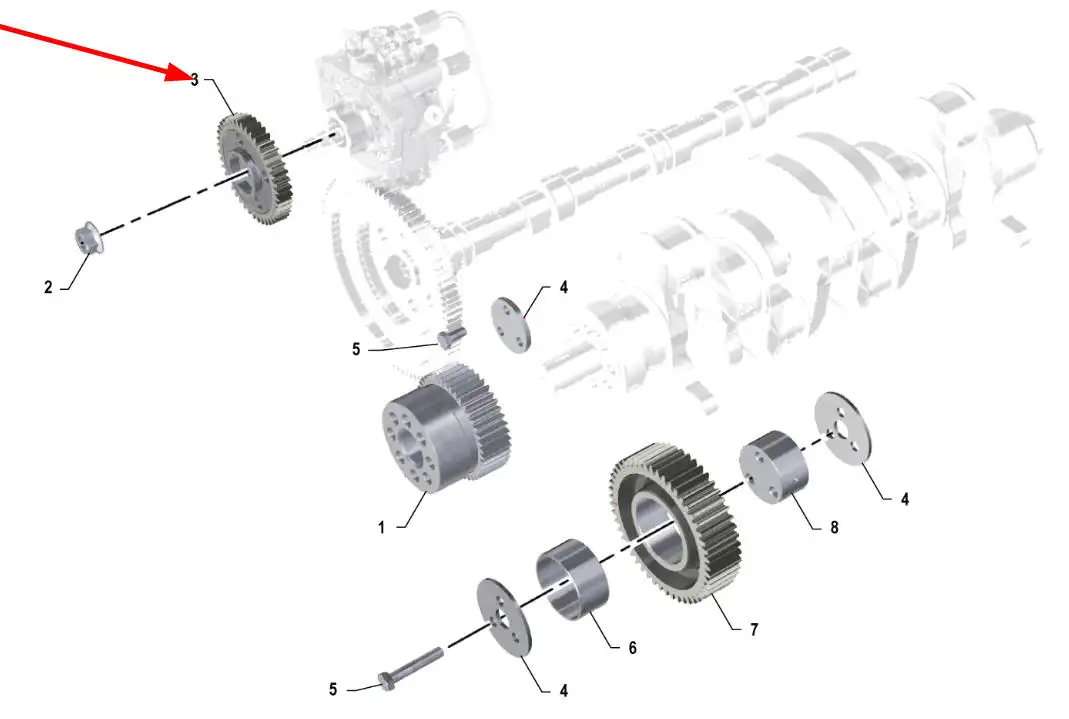 3
2
4
5
1
4
8
7
6
5
4