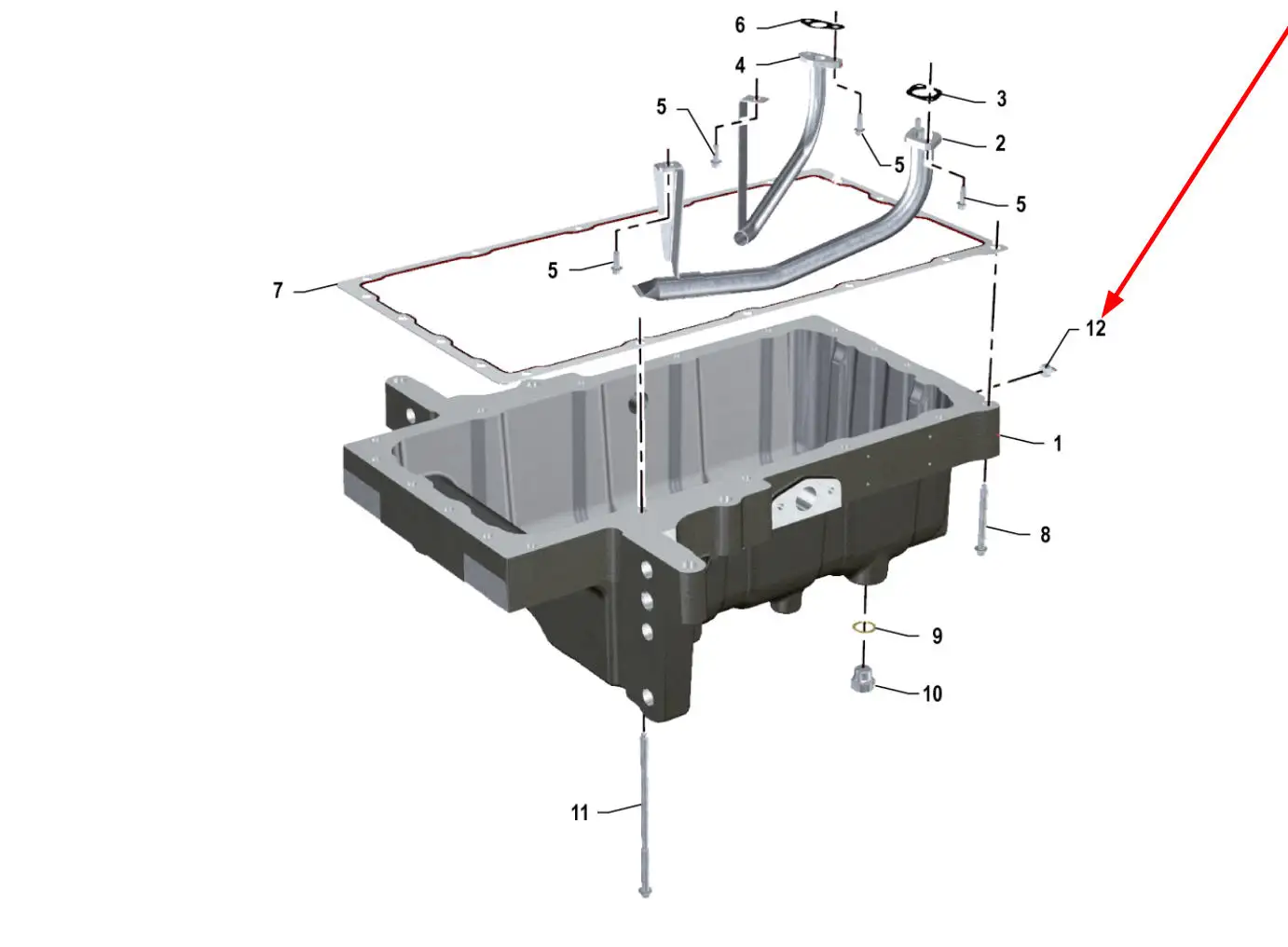 6
4
3
5
2
5
5
5
7
12
1
8
9
10
11