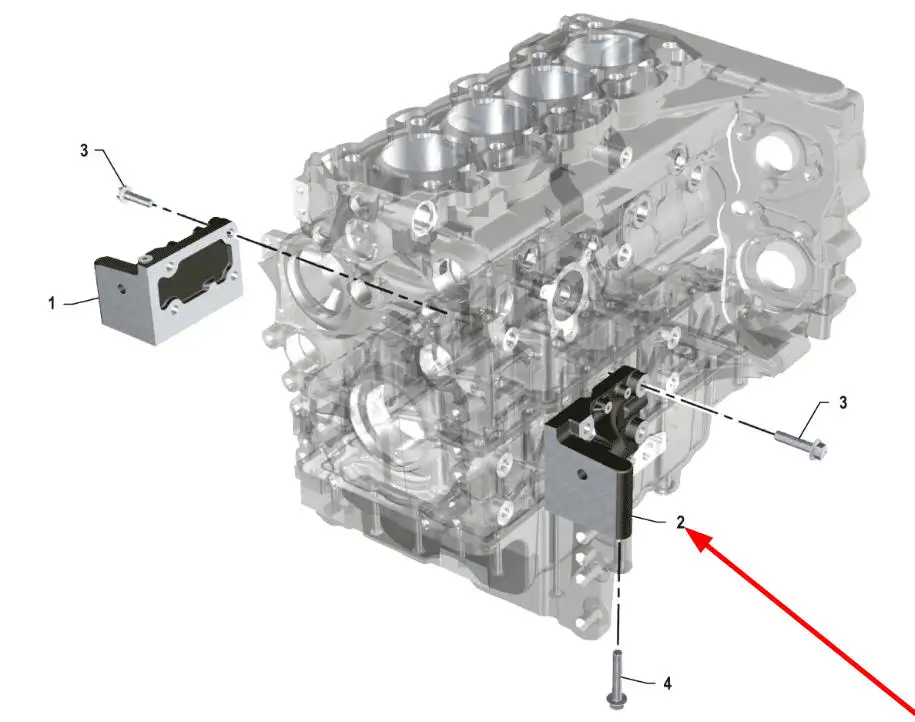 3
1
3
2
4