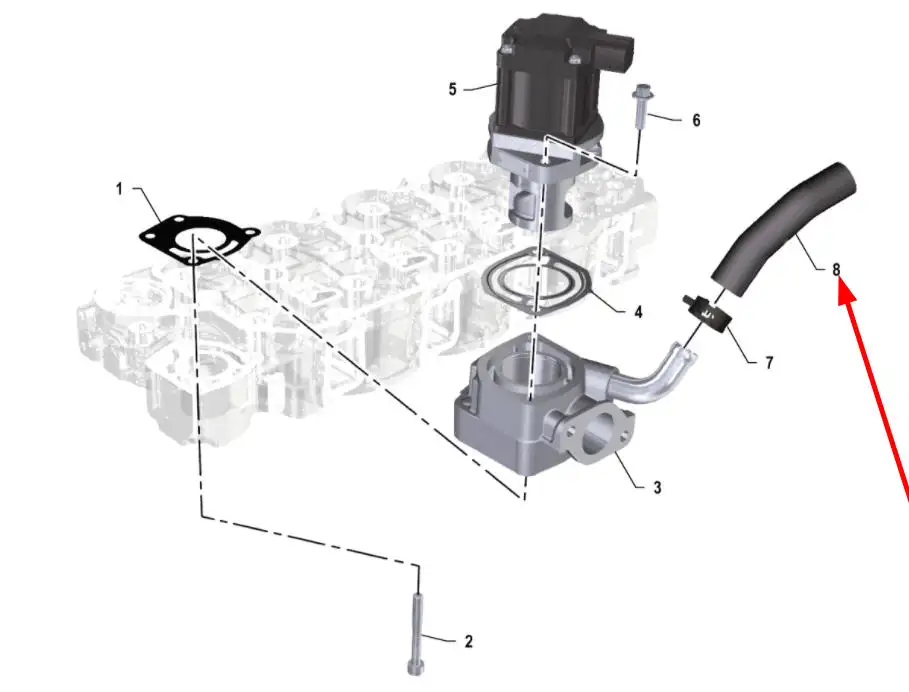 5
6
1
8
4
7
3
2