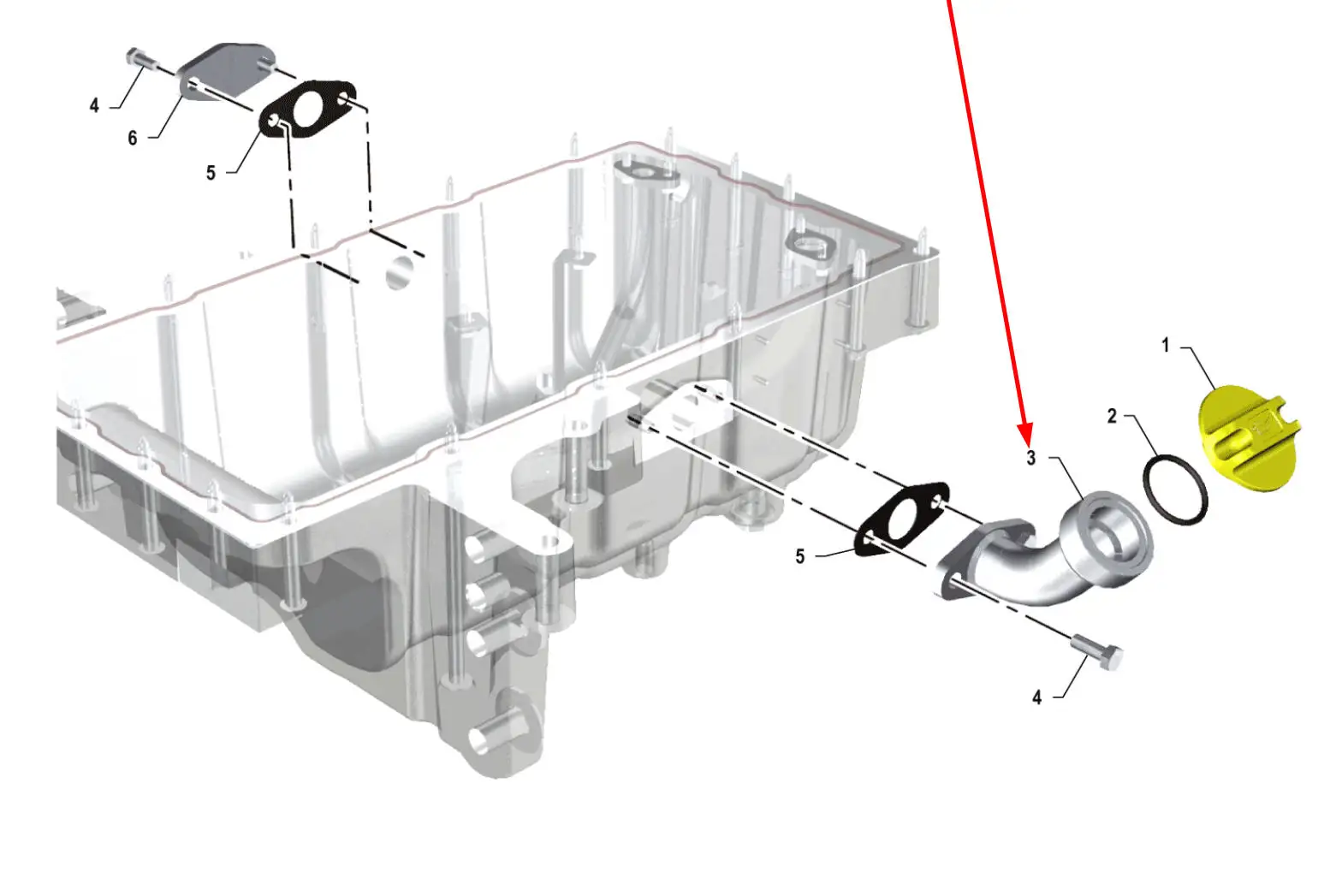 4
6
5
1
2
3
5
4