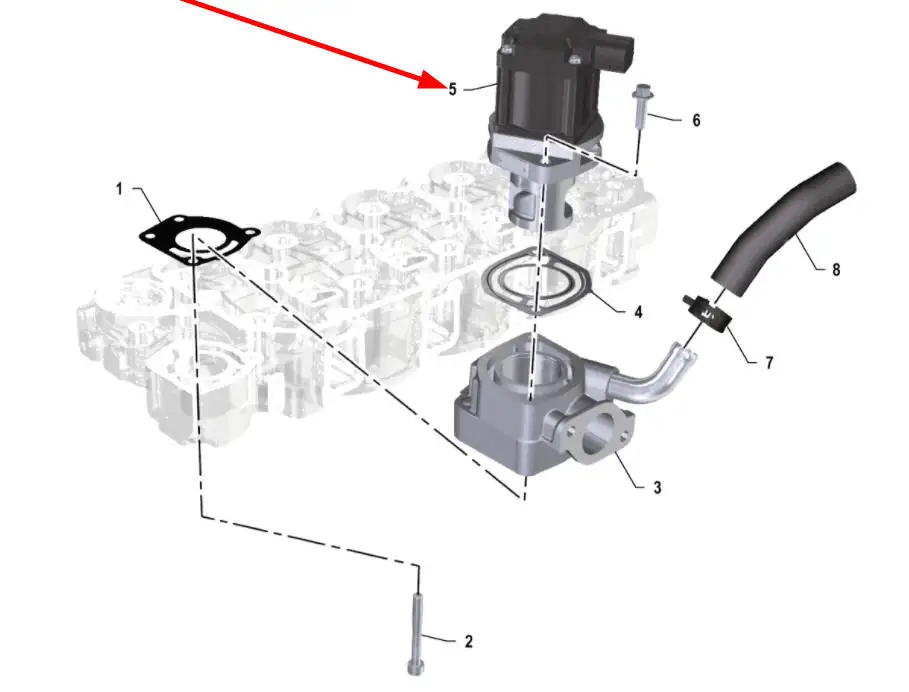 5
6
1
8
4
7
3
2