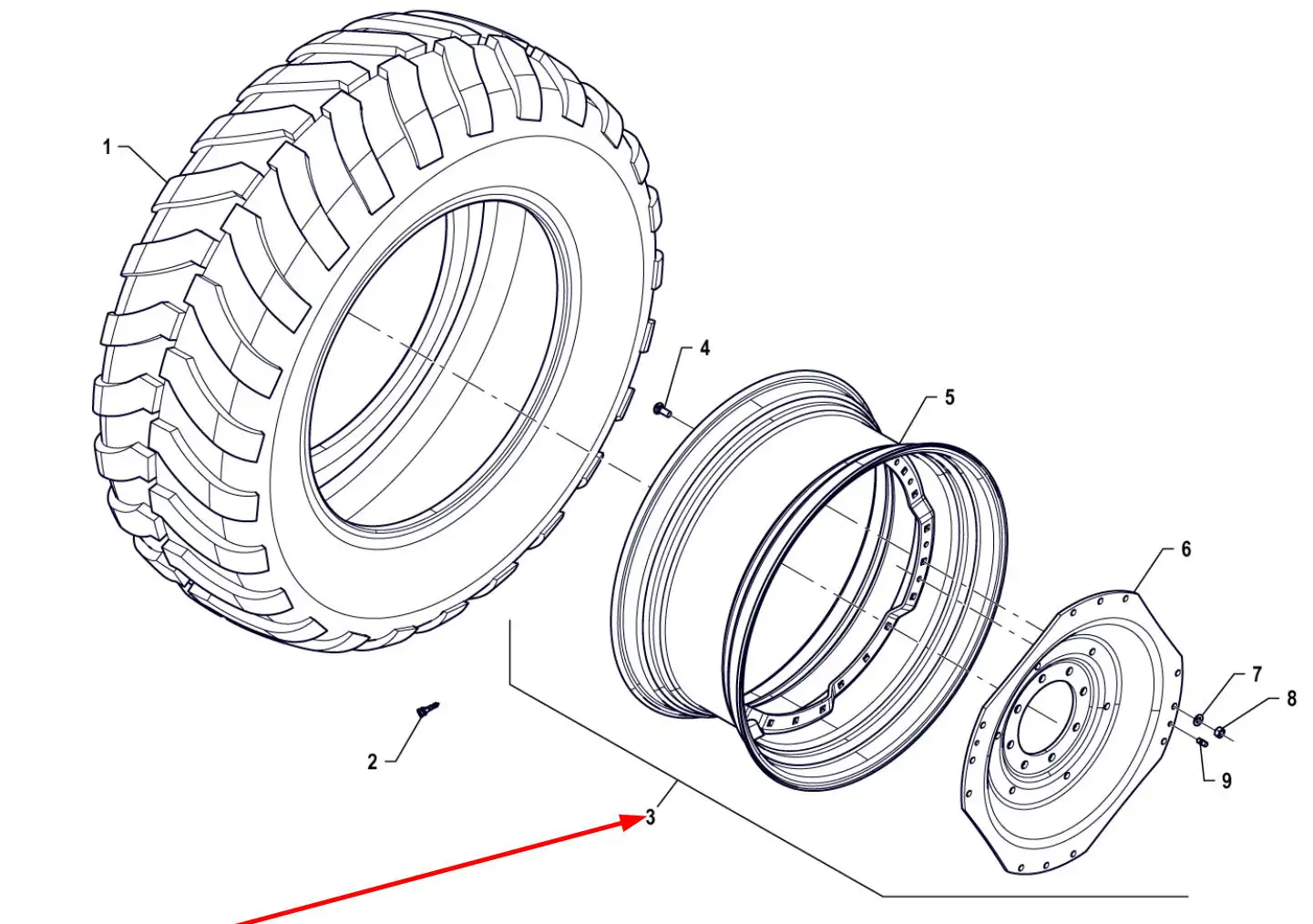 1
4
5
6
7
8
9
2
3