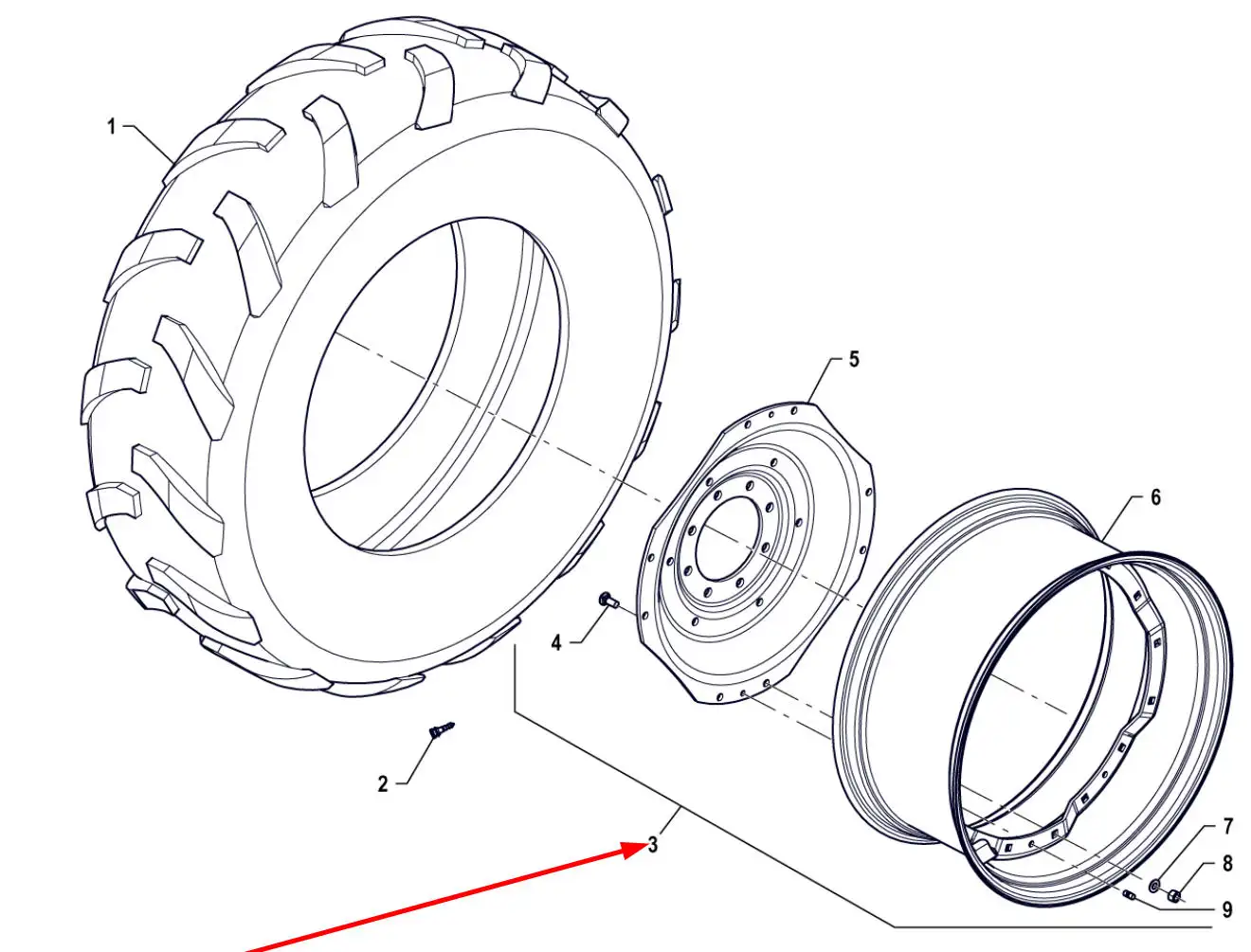 1
5
6
4
2
3
7
8
9