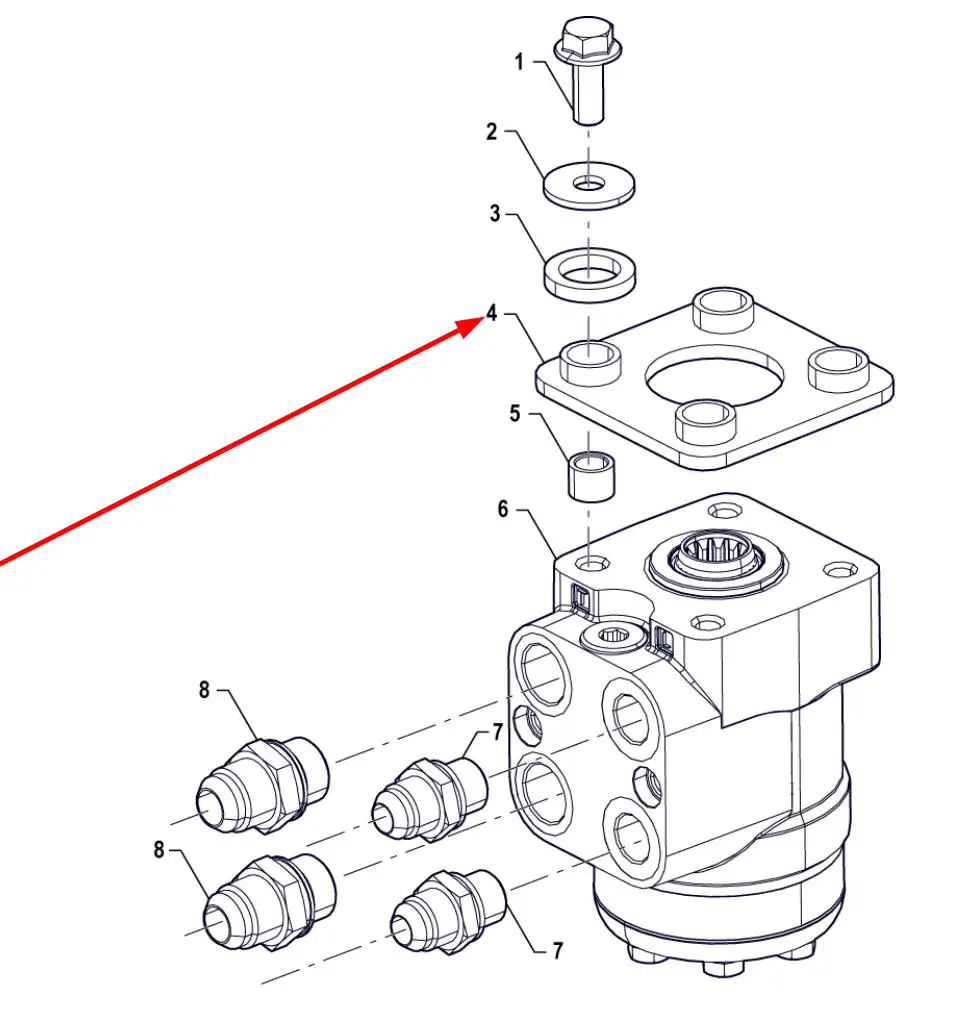 1
2
3
4
5
6
8
7
8
7