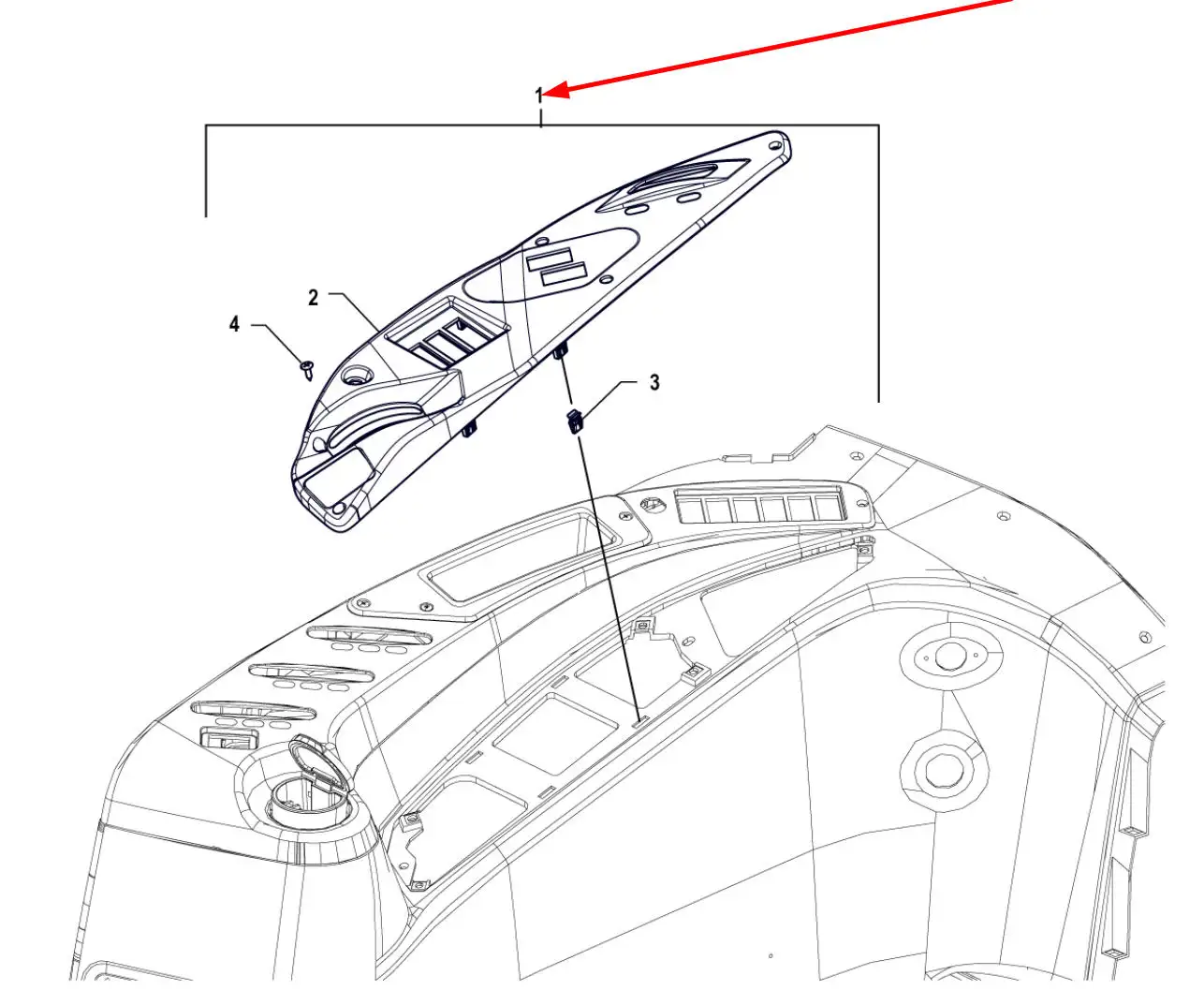 1
2
4
3