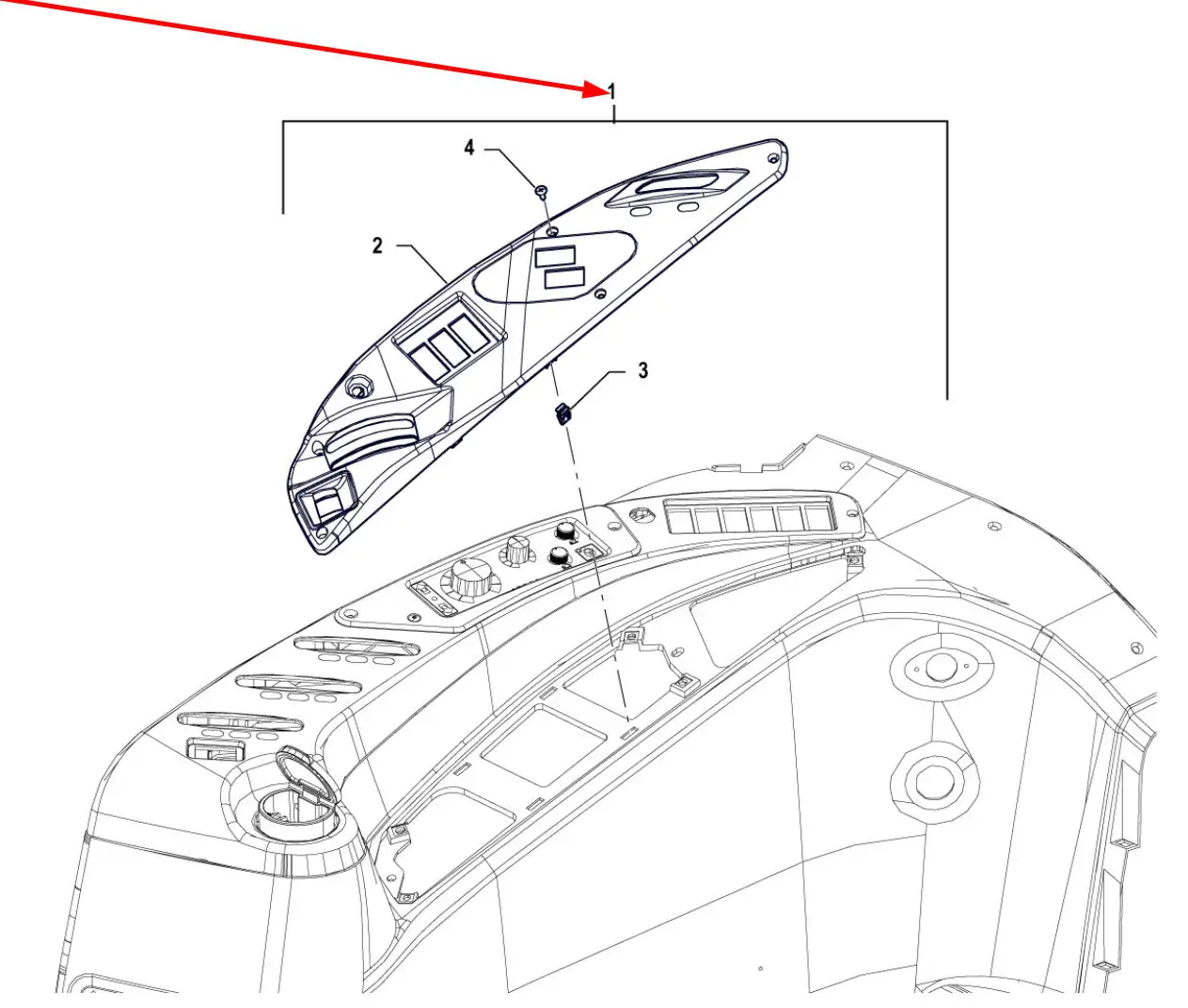 1
4
2
3