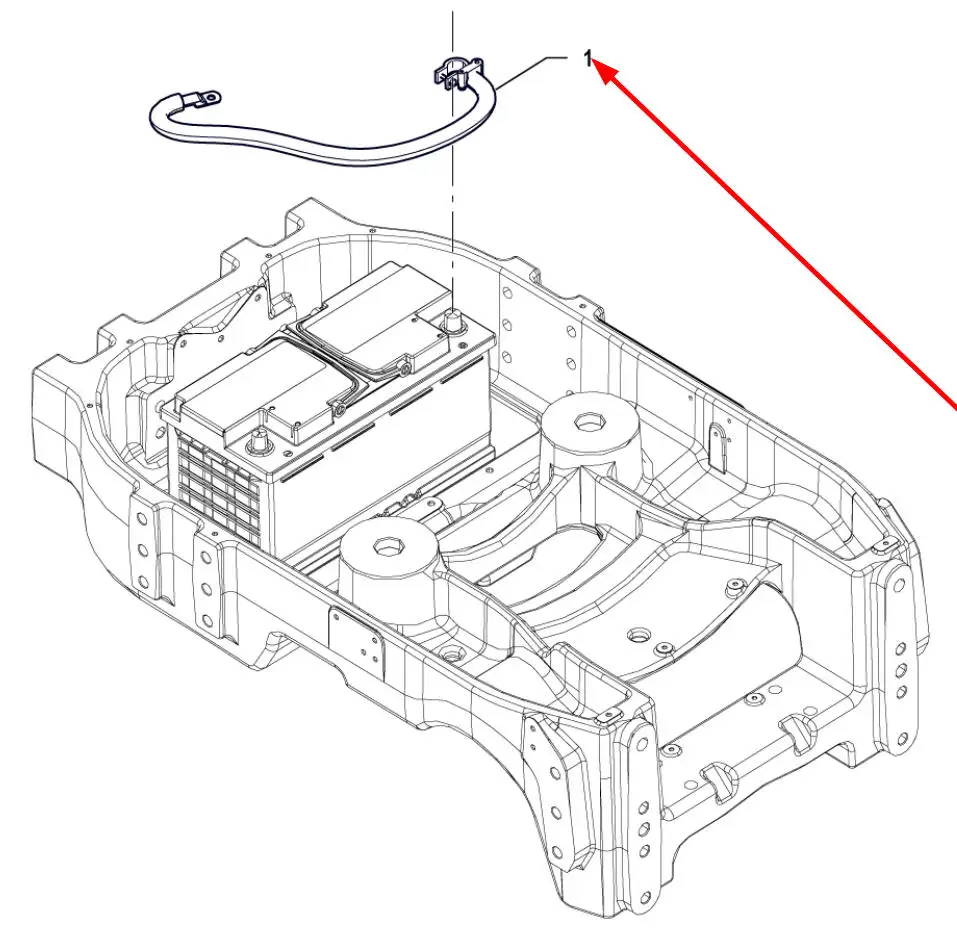 1