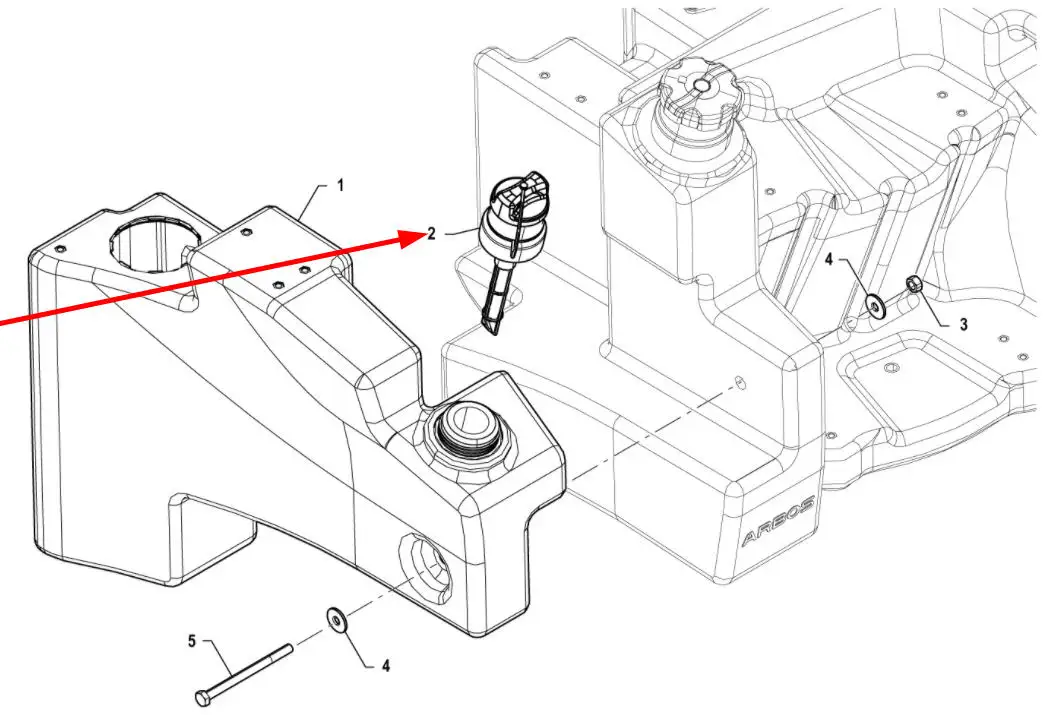 1
2
4
3
ARBOS
5
4