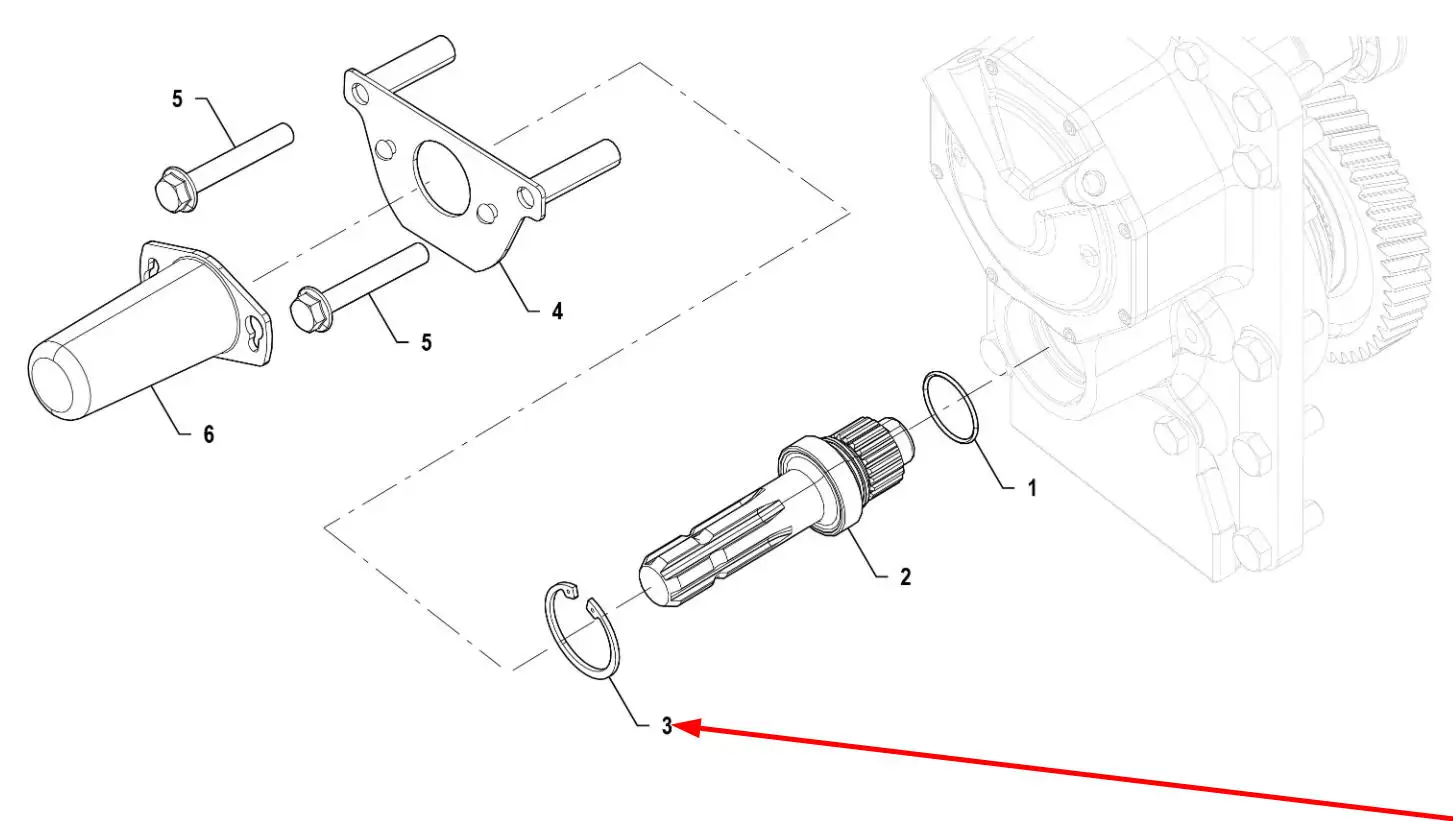 5
4
5
6
1
2
3