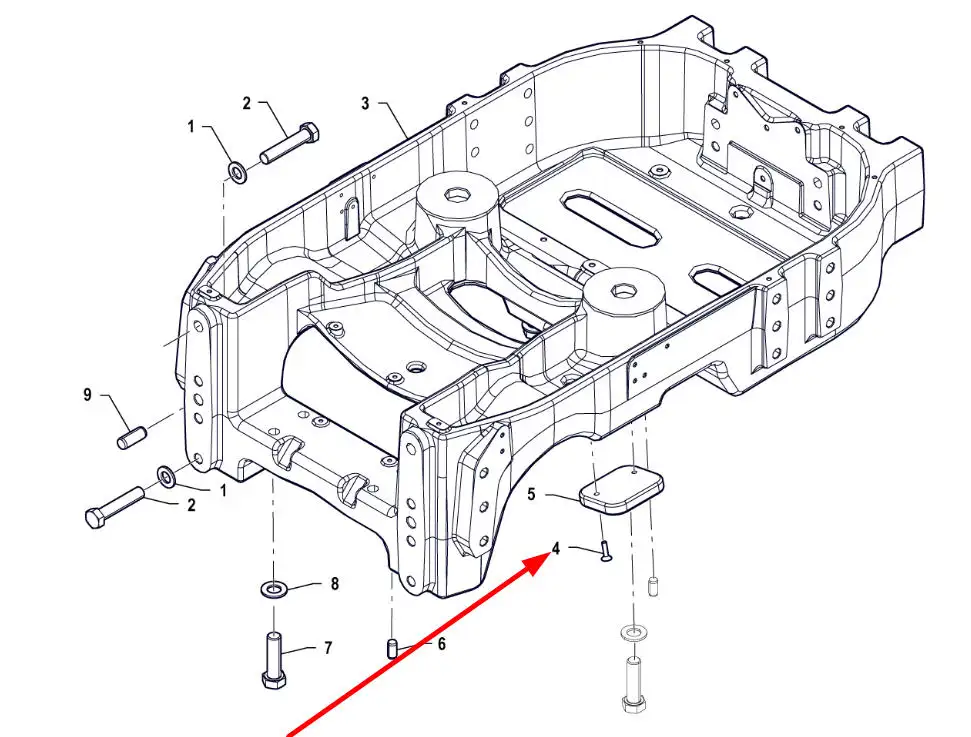 1
2
3
9
1
2
5
4
8
7
6