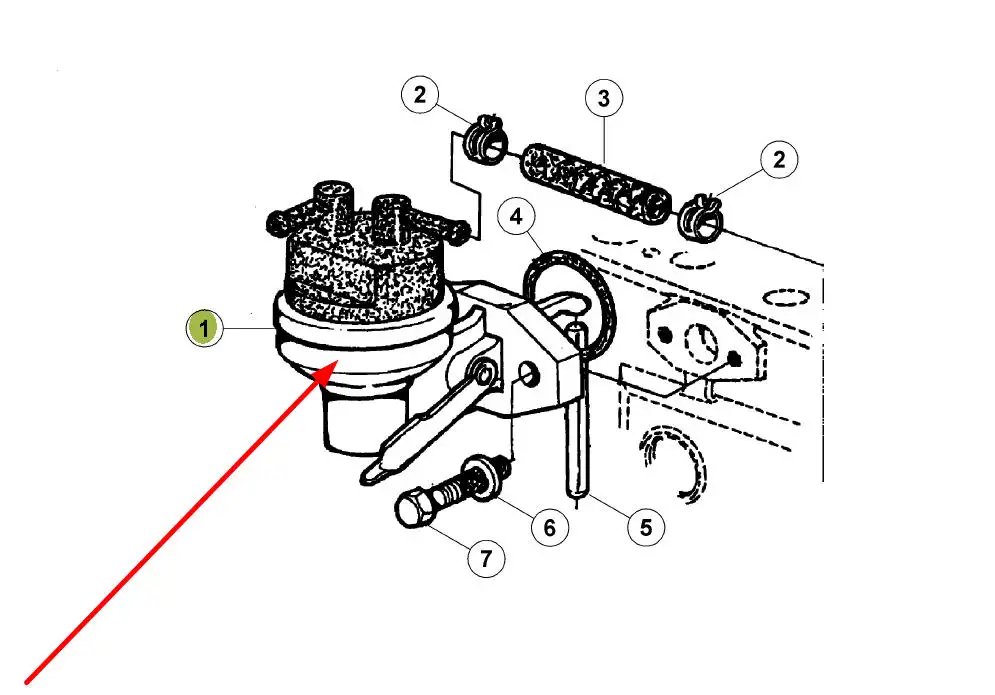 2
3
2
4
1
6
5
7