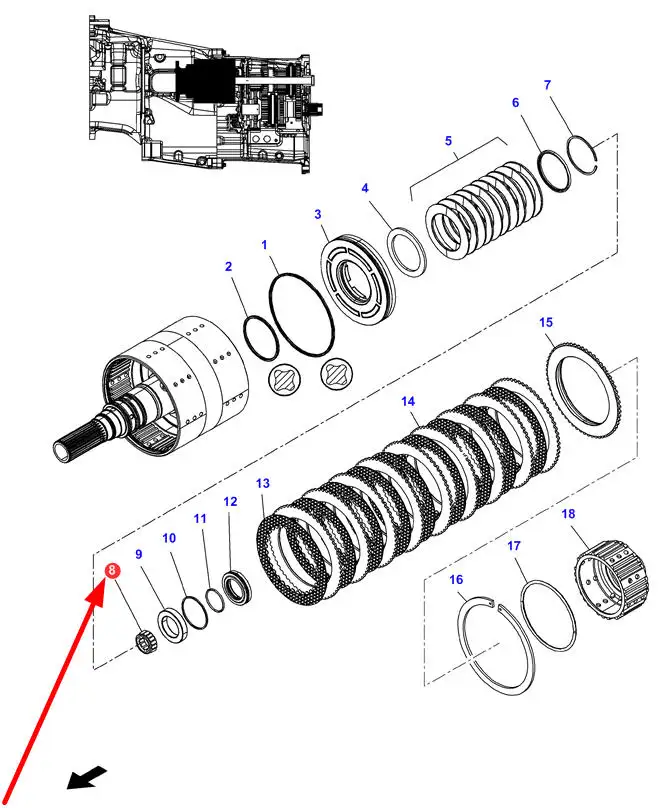 7
6
5
4
3
1
2
15
14
13
12
11
10
9
8
18
17
16