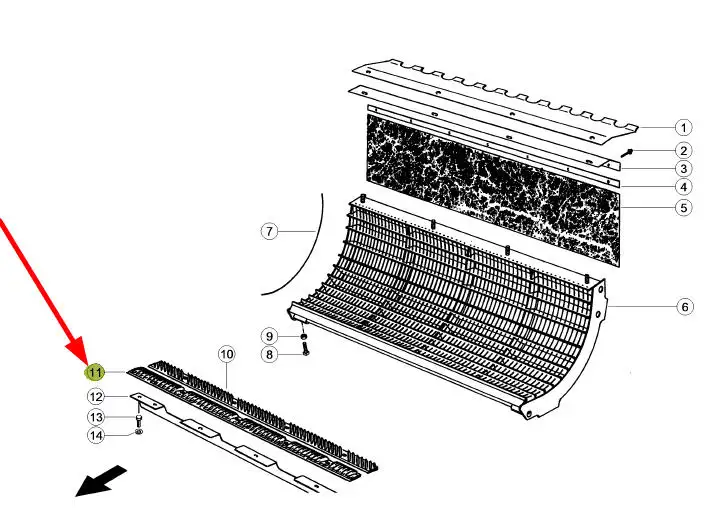 1
2
3
4
5
7
6
9
8
10
11
12
13
14