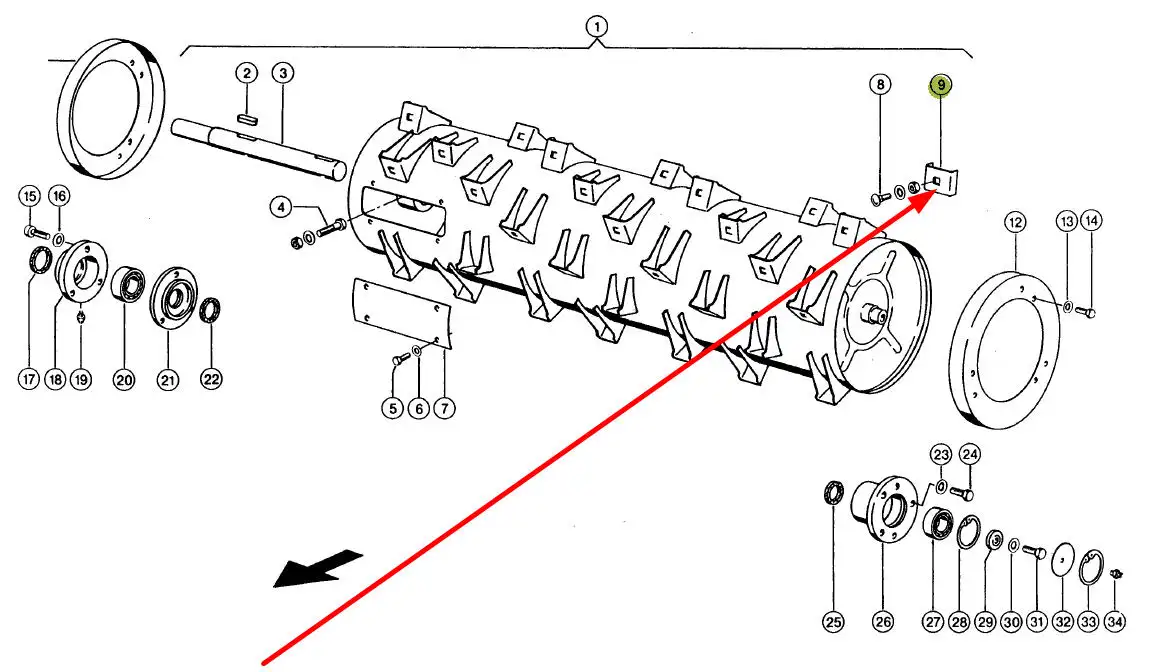 1
2
3
8
9
15
16
4
12
13
14
17
18
19
20
21
22
5
6
7
23
24
25
26
27
28
29
30
31
32
33
34