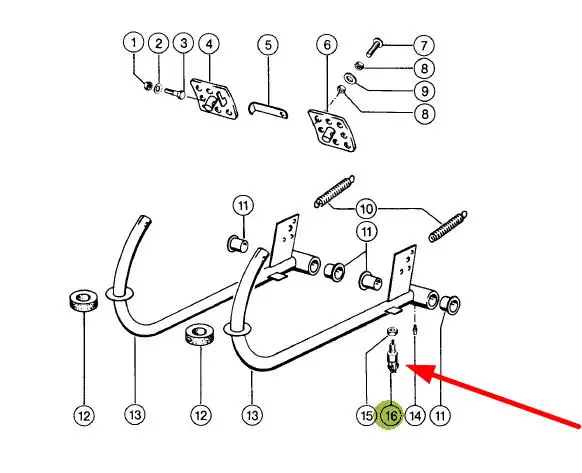 1 2 3 4 5 6 7 8 9 8
11 10
11
12 13 12 13 15 16 14 11