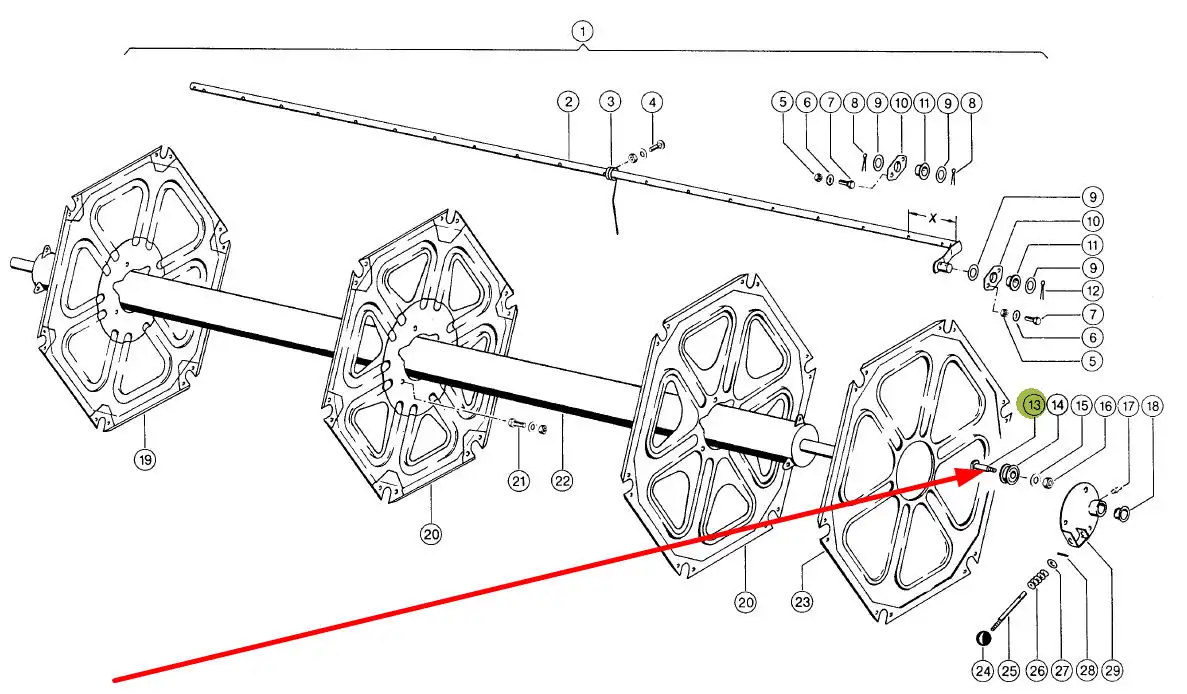 1
2 3 4
5 6 7 8 9 10 11 9 8
X
9
10
11
9
12
7
6
5
13 14 15 16 17 18
19
20
21 22
20
23
24 25 26 27 28 29