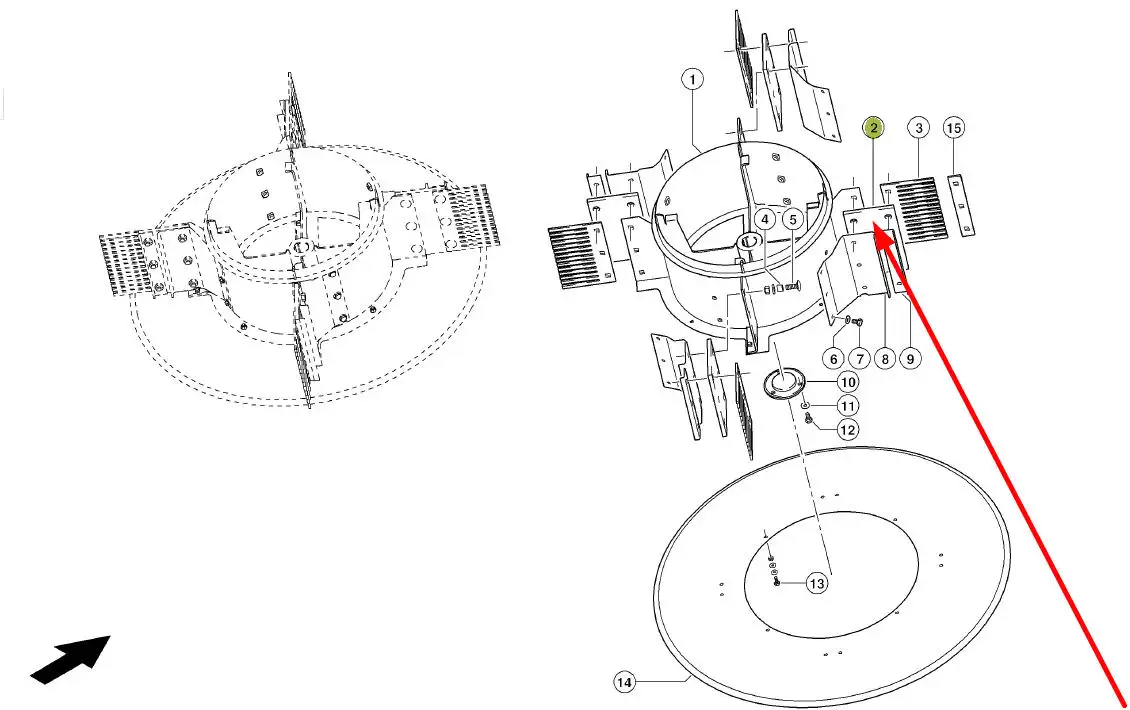 1
2
3
15
4
5
6
7
8
9
10
11
12
13
14